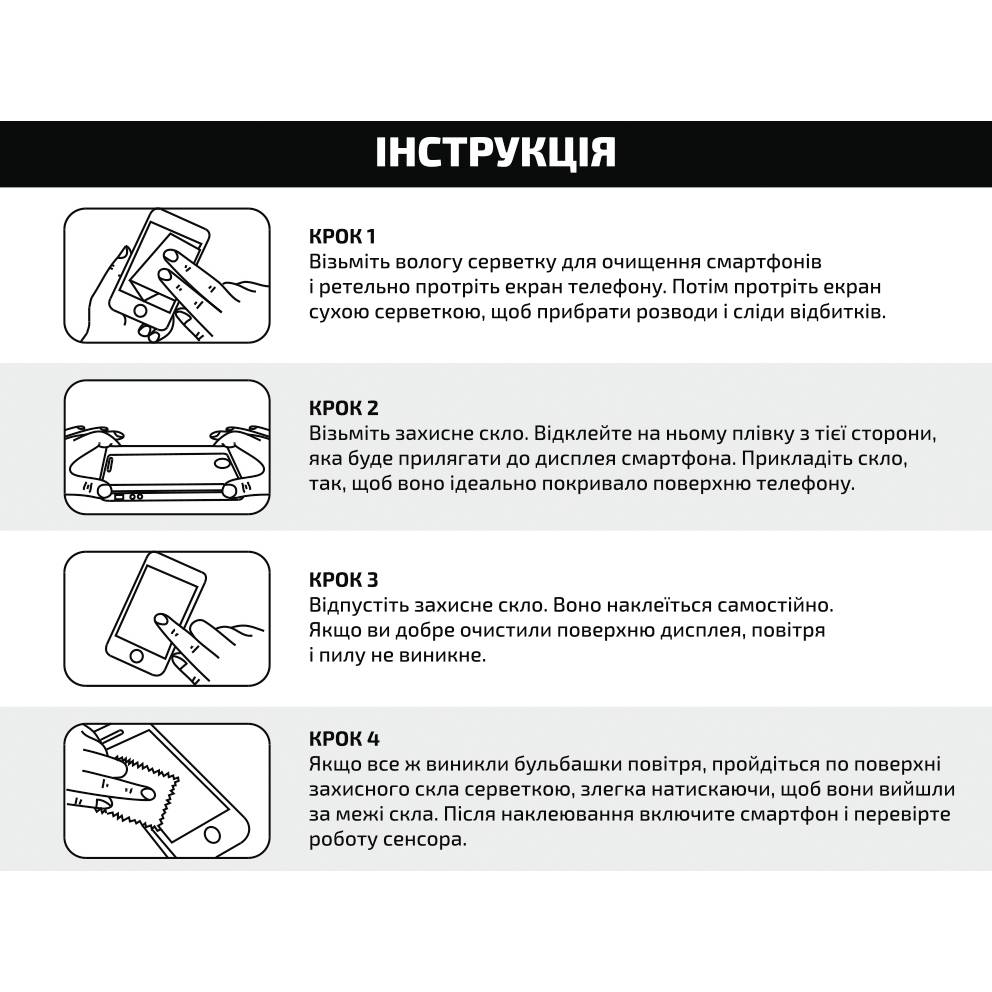 ІНСТРУКЦІЯ

КРОК 1
Візьміть вологу серветку для очищення смартфонів і ретельно протріть екран телефону. Потім протріть екран сухою серветкою, щоб прибрати розводи і сліди відбитків.

КРОК 2
Візьміть захисне скло. Відклейте на ньому плівку з тієї сторони, яка буде прилягати до дисплея смартфона. Прикладіть скло, так, щоб воно ідеально покривало поверхню телефону.

КРОК 3
Відпустіть захисне скло. Воно наклеїться самостійно. Якщо ви добре очистили поверхню дисплея, повітря і пилу не виникне.

КРОК 4
Якщо все ж виникли бульбашки повітря, пройдіться по поверхні захисного скла серветкою, злегка натискаючи, щоб вони вийшли за межі скла. Після наклеювання включите смартфон і перевірте роботу сенсора.