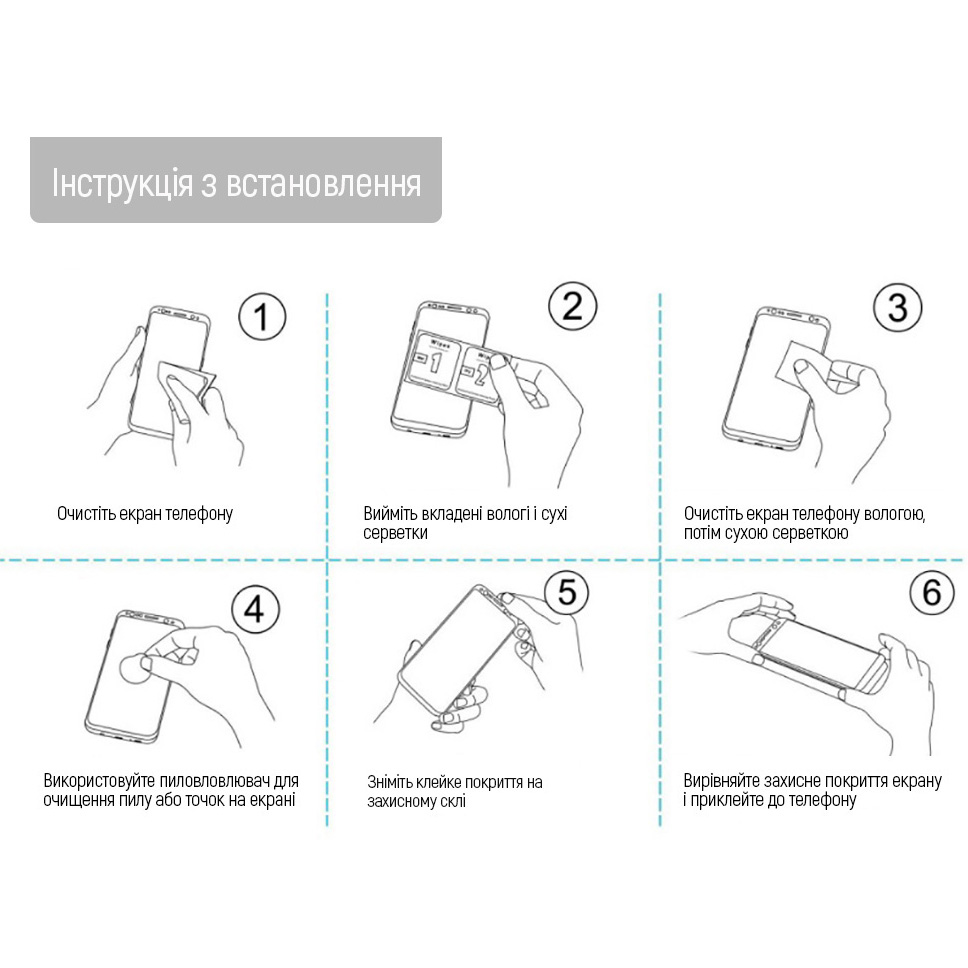 Інструкція з встановлення

1

Очистіть екран телефону

2

1

2

Вийміть вкладені вологі і сухі серветки

3

Очистіть екран телефону вологою, потім сухою серветкою

4

Використовуйте пиловловлювач для очищення пилу або точок на екрані

5

Зніміть клейке покриття на захисному склі

6

Вирівняйте захисне покриття екрану і приклейте до телефону