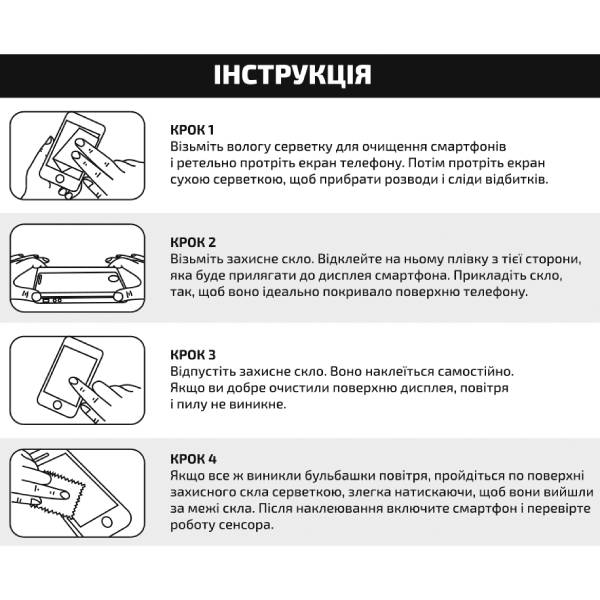 ІНСТРУКЦІЯ

КРОК 1
Візьміть вологу серветку для очищення смартфонів і ретельно протріть екран телефону. Потім протріть екран сухою серветкою, щоб прибрати розводи і сліди відбитків.

КРОК 2
Візьміть захисне скло. Відклейте на ньому плівку з тієї сторони, яка буде прилягати до дисплея смартфона. Прикладіть скло, так, щоб воно ідеально покривало поверхню телефону.

КРОК 3
Відпустіть захисне скло. Воно наклеїться самостійно. Якщо ви добре очистили поверхню дисплея, повітря і пилу не виникне.

КРОК 4
Якщо все ж виникли бульбашки повітря, пройдіться по поверхні захисного скла серветкою, злегка натискаючи, щоб вони вийшли за межі скла. Після наклеювання включите смартфон і перевірте роботу сенсора.