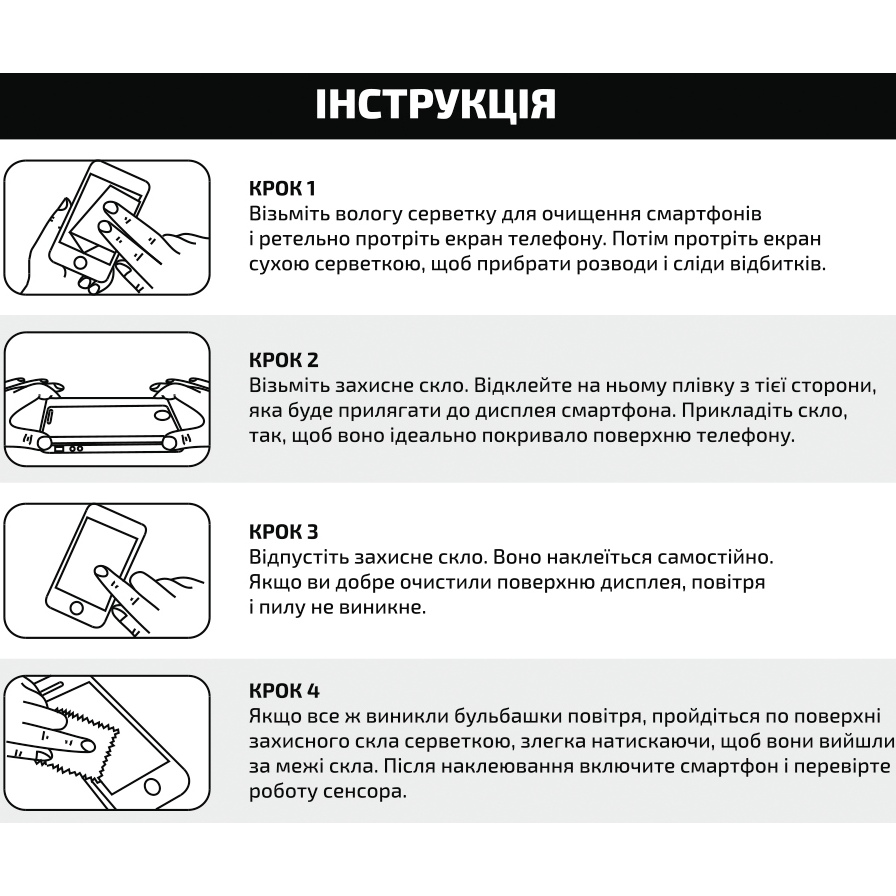 ІНСТРУКЦІЯ

КРОК 1
Візьміть вологу серветку для очищення смартфонів і ретельно протріть екран телефону. Потім протріть екран сухою серветкою, щоб прибрати розводи і сліди відбитків.

КРОК 2
Візьміть захисне скло. Відклейте на ньому плівку з тієї сторони, яка буде прилягати до дисплея смартфона. Прикладіть скло, так, щоб воно ідеально покривало поверхню телефону.

КРОК 3
Відпустіть захисне скло. Воно наклеїться самостійно. Якщо ви добре очистили поверхню дисплея, повітря і пилу не виникне.

КРОК 4
Якщо все ж виникли бульбашки повітря, пройдіться по поверхні захисного скла серветкою, злегка натискаючи, щоб вони вийшли за межі скла. Після наклеювання включите смартфон і перевірте роботу сенсора.