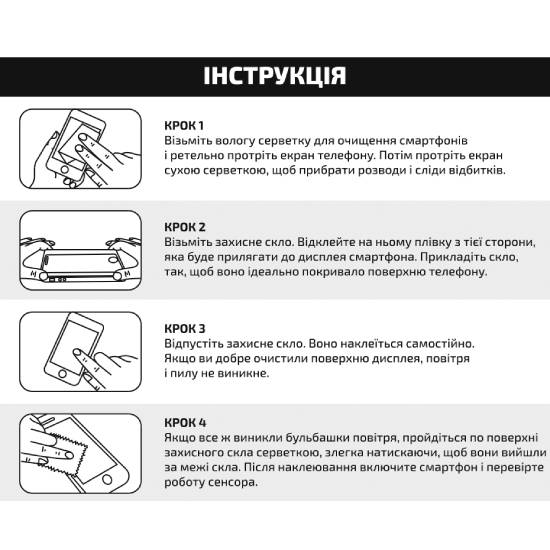 ІНСТРУКЦІЯ

КРОК 1
Візьміть вологу серветку для очищення смартфонів і ретельно протріть екран телефону. Потім протріть екран сухою серветкою, щоб прибрати розводи і сліди відбитків.

КРОК 2
Візьміть захисне скло. Відклейте на ньому плівку з тієї сторони, яка буде прилягати до дисплея смартфона. Прикладіть скло, так, щоб воно ідеально покривало поверхню телефону.

КРОК 3
Відпустіть захисне скло. Воно наклеїться самостійно. Якщо ви добре очистили поверхню дисплея, повітря і пилу не виникне.

КРОК 4
Якщо все ж виникли бульбашки повітря, пройдіться по поверхні захисного скла серветкою, злегка натискаючи, щоб вони вийшли за межі скла. Після наклеювання включите смартфон і перевірте роботу сенсора.