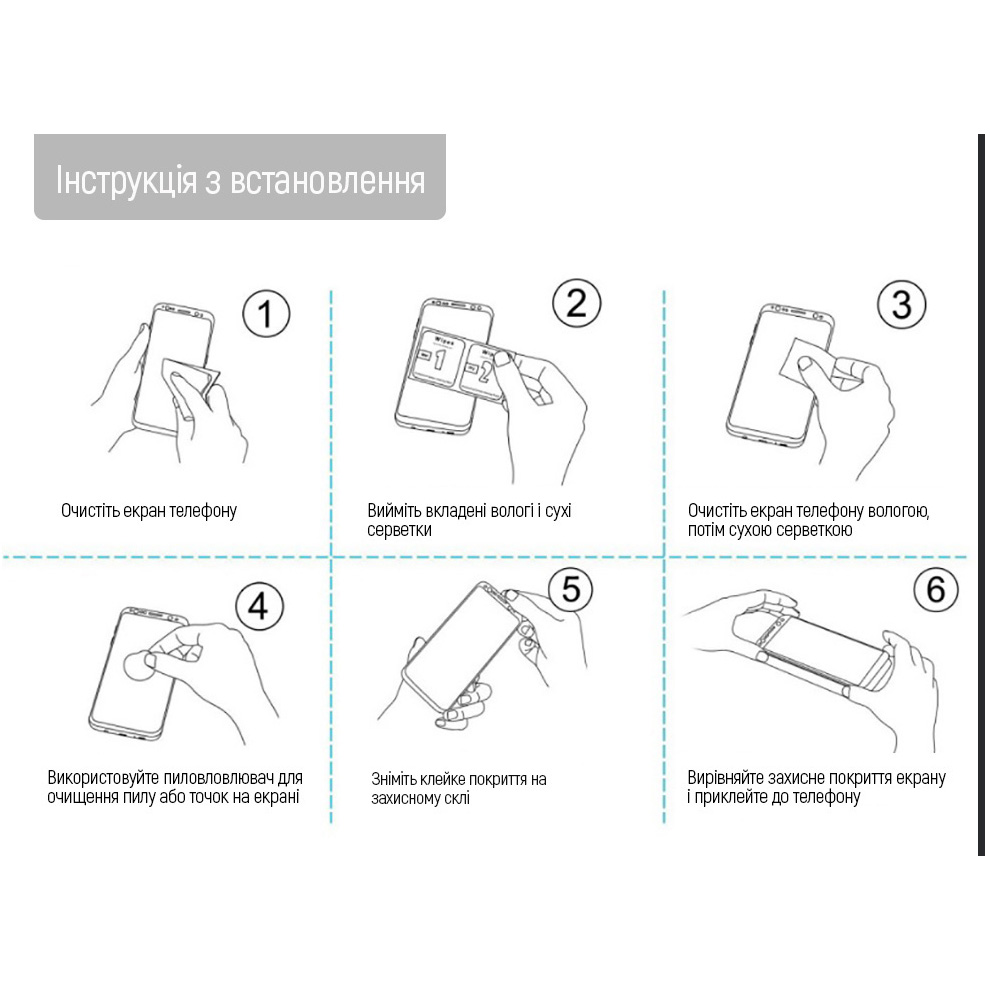 Інструкція з встановлення

1

Очистіть екран телефону

2

1

2

Вийміть вкладені вологі і сухі серветки

3

Очистіть екран телефону вологою, потім сухою серветкою

4

Використовуйте пиловловлювач для очищення пилу або точок на екрані

5

Зніміть клейке покриття на захисному склі

6

Вирівняйте захисне покриття екрану і приклейте до телефону