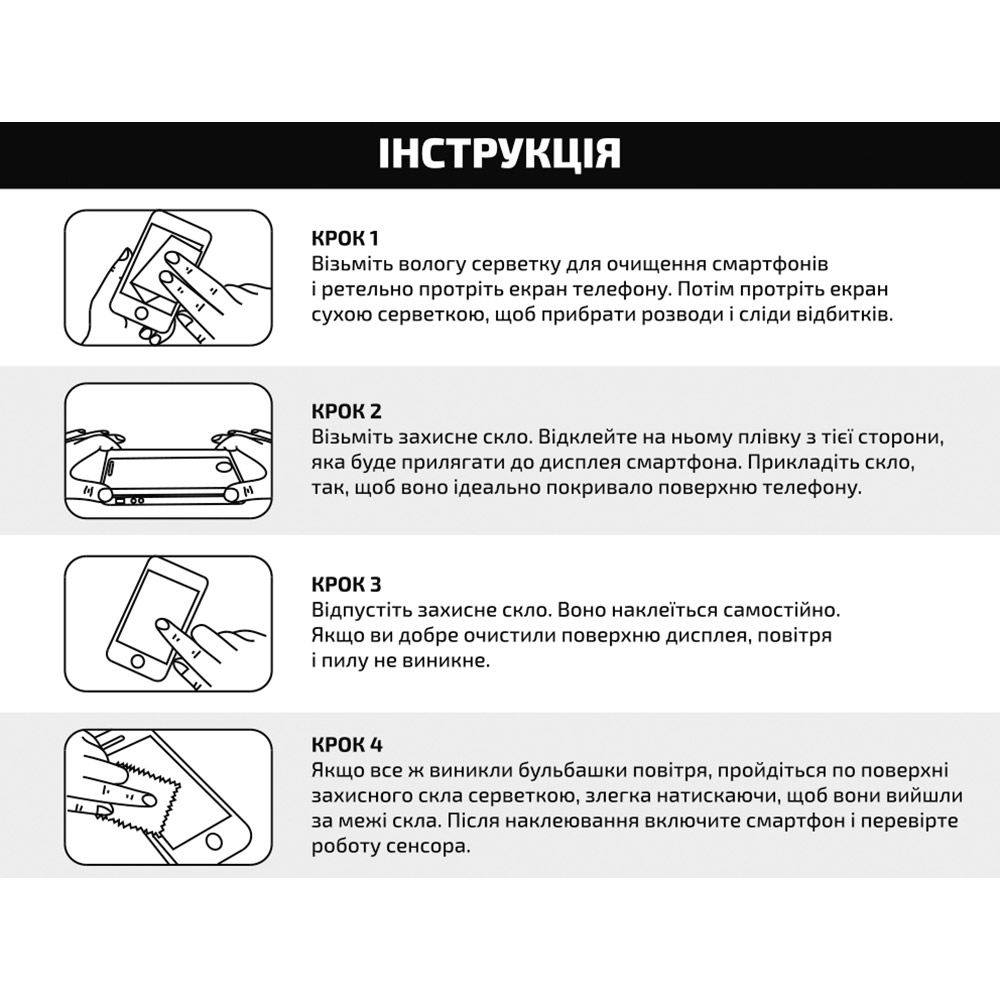 ІНСТРУКЦІЯ

КРОК 1
Візьміть вологу серветку для очищення смартфонів і ретельно протріть екран телефону. Потім протріть екран сухою серветкою, щоб прибрати розводи і сліди відбитків.

КРОК 2
Візьміть захисне скло. Відклейте на ньому плівку з тієї сторони, яка буде прилягати до дисплея смартфона. Прикладіть скло, так, щоб воно ідеально покривало поверхню телефону.

КРОК 3
Відпустіть захисне скло. Воно наклеїться самостійно. Якщо ви добре очистили поверхню дисплея, повітря і пилу не виникне.

КРОК 4
Якщо все ж виникли бульбашки повітря, пройдіться по поверхні захисного скла серветкою, злегка натискаючи, щоб вони вийшли за межі скла. Після наклеювання включите смартфон і перевірте роботу сенсора.