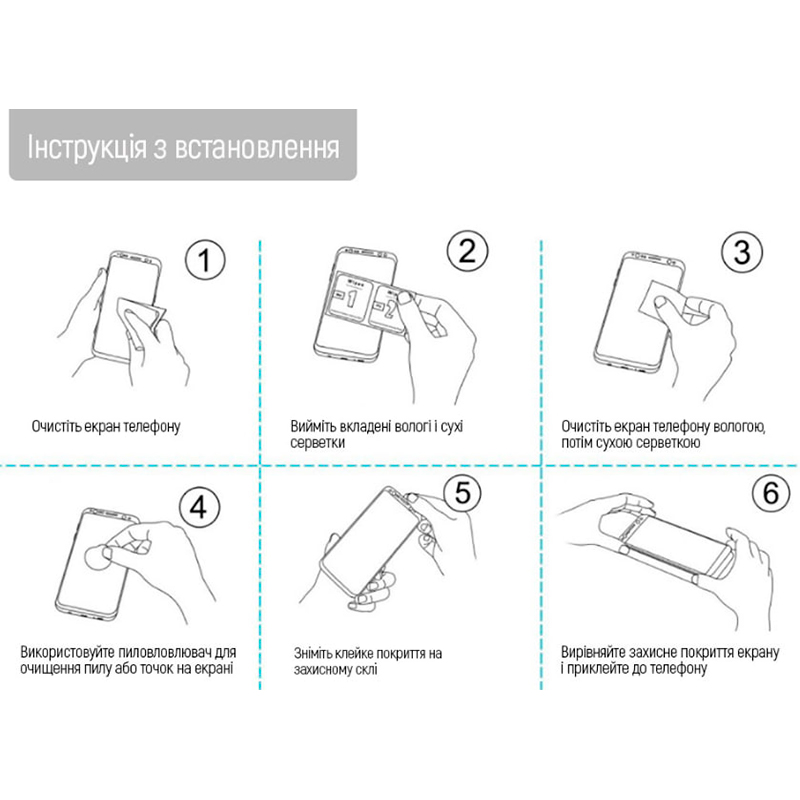 Інструкція з встановлення

1

Очистіть екран телефону

2

1

2

Вийміть вкладені вологі і сухі серветки

3

Очистіть екран телефону вологою, потім сухою серветкою

4

Використовуйте пиловловлювач для очищення пилу або точок на екрані

5

Зніміть клейке покриття на захисному склі

6

Вирівняйте захисне покриття екрану і приклейте до телефону