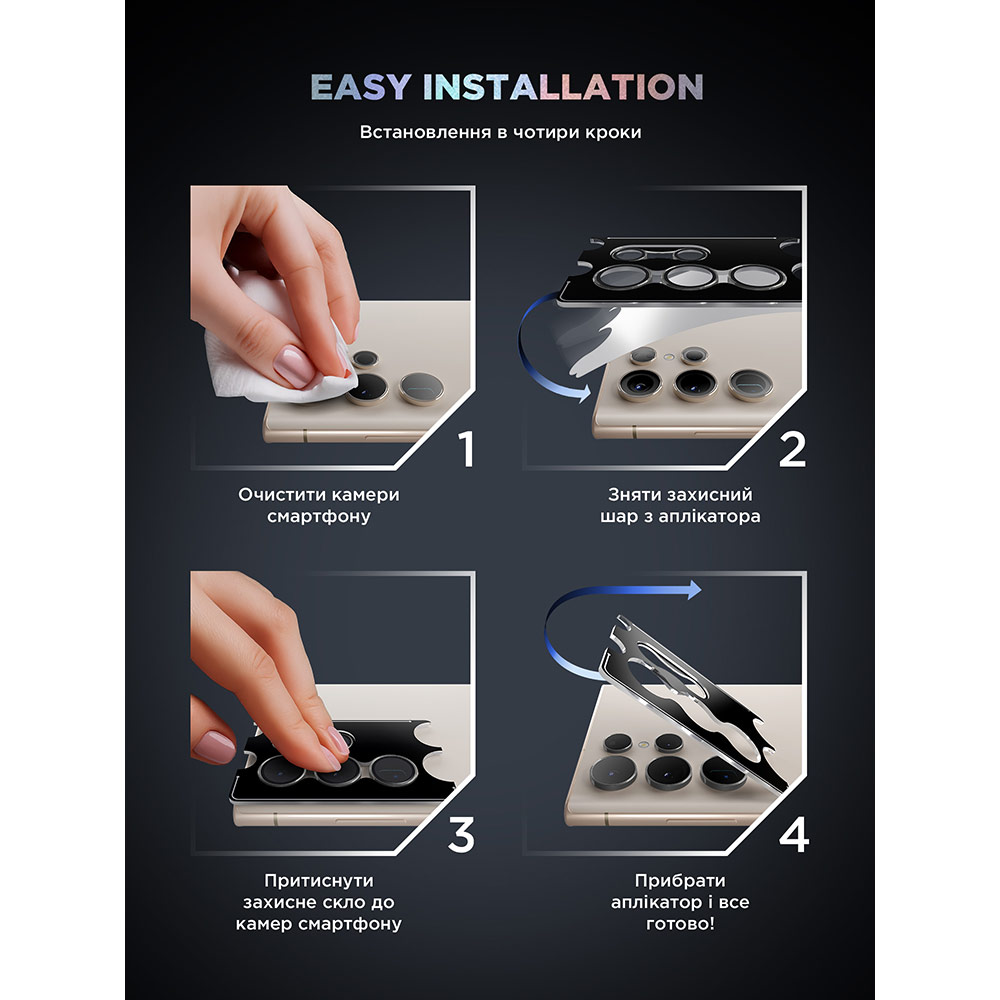 EASY INSTALLATION

Встановлення в чотири кроки

1

Очистити камери смартфону

2

Зняти захисний шар з аплікатора

3

Притиснути захисне скло до камер смартфону

4

Прибрати аплікатор і все готово!