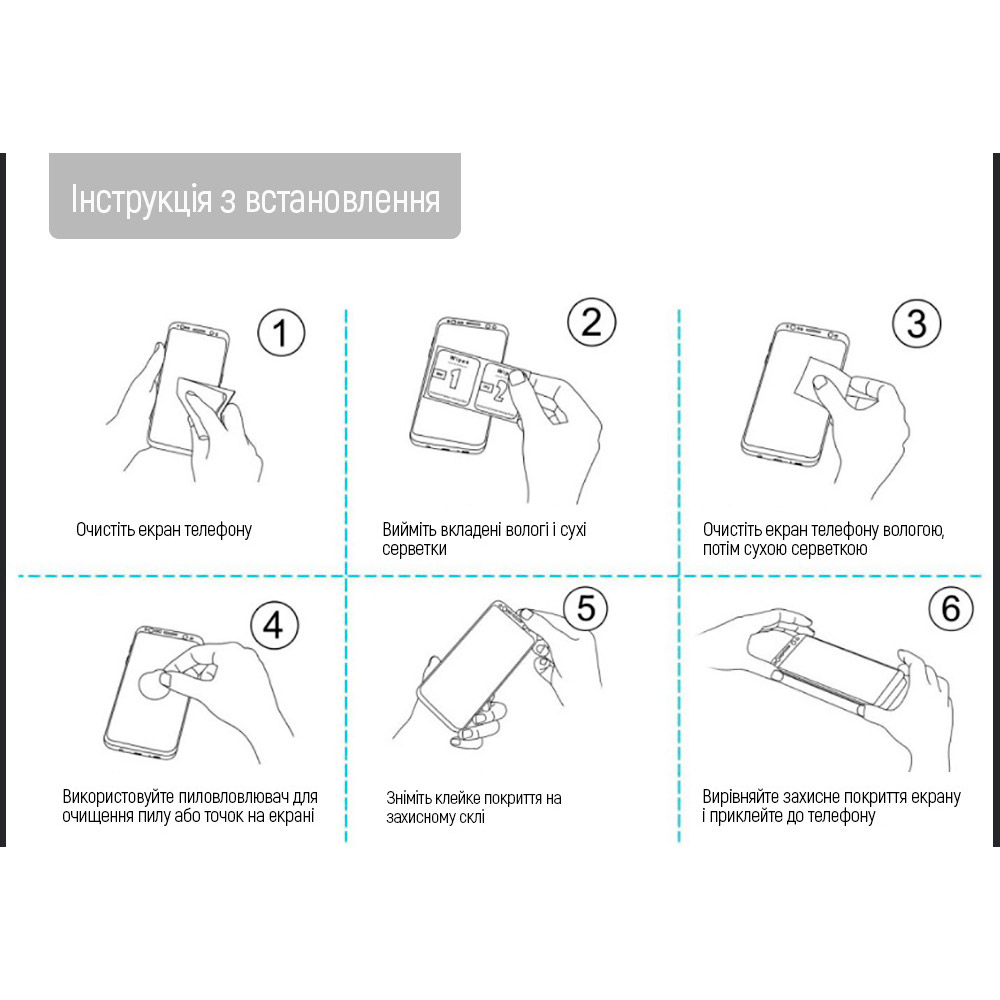 Інструкція з встановлення

1

Очистіть екран телефону

2

Wipes

1

2

Вийміть вкладені вологі і сухі серветки

3

Очистіть екран телефону вологою, потім сухою серветкою

4

Використовуйте пиловловлювач для очищення пилу або точок на екрані

5

Зніміть клейке покриття на захисному склі

6

Вирівняйте захисне покриття екрану і приклейте до телефону