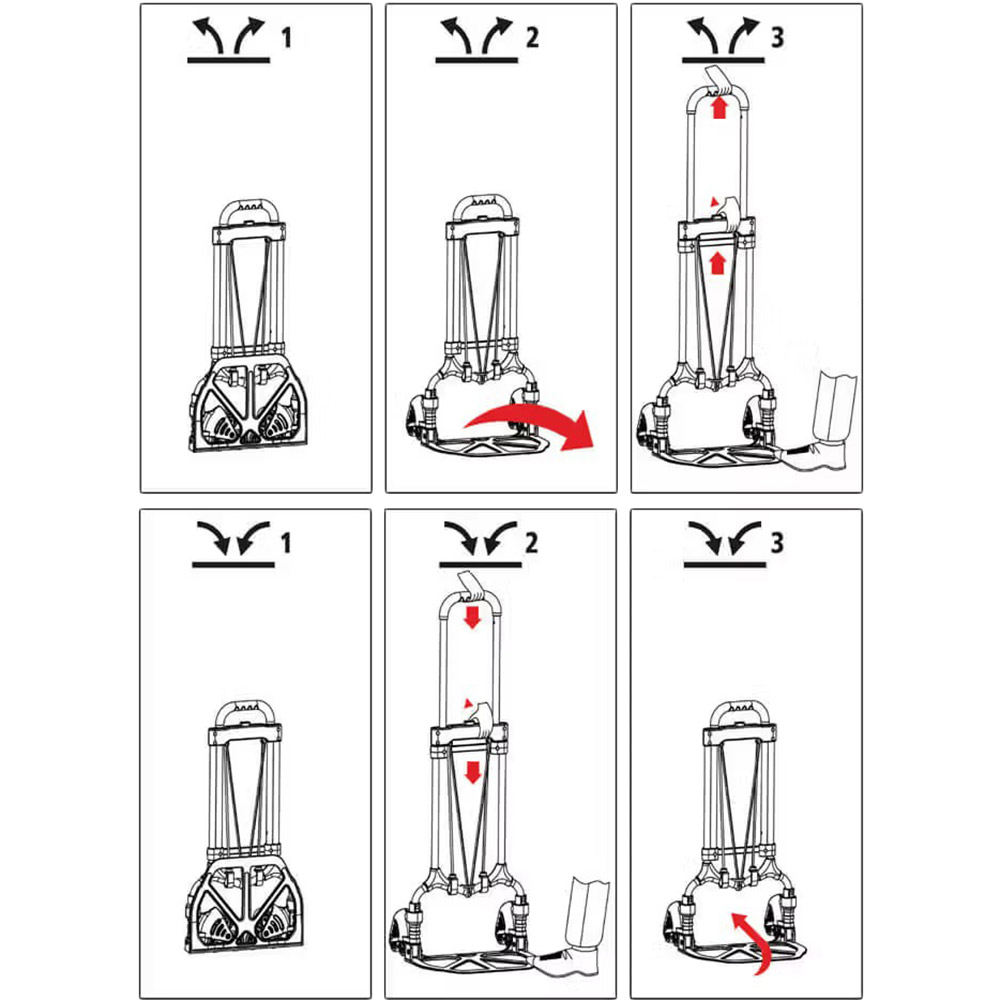 1

2

3

1

2

3