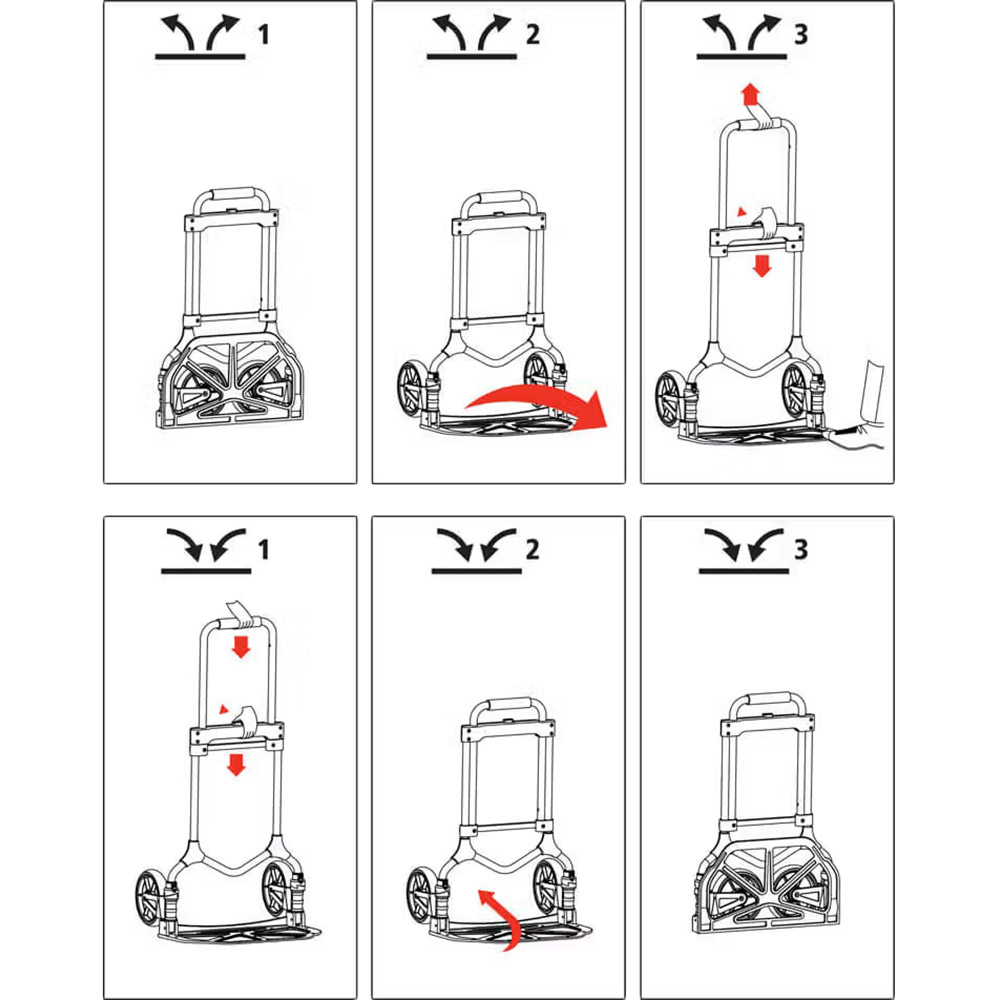 1

2

3

1

2

3