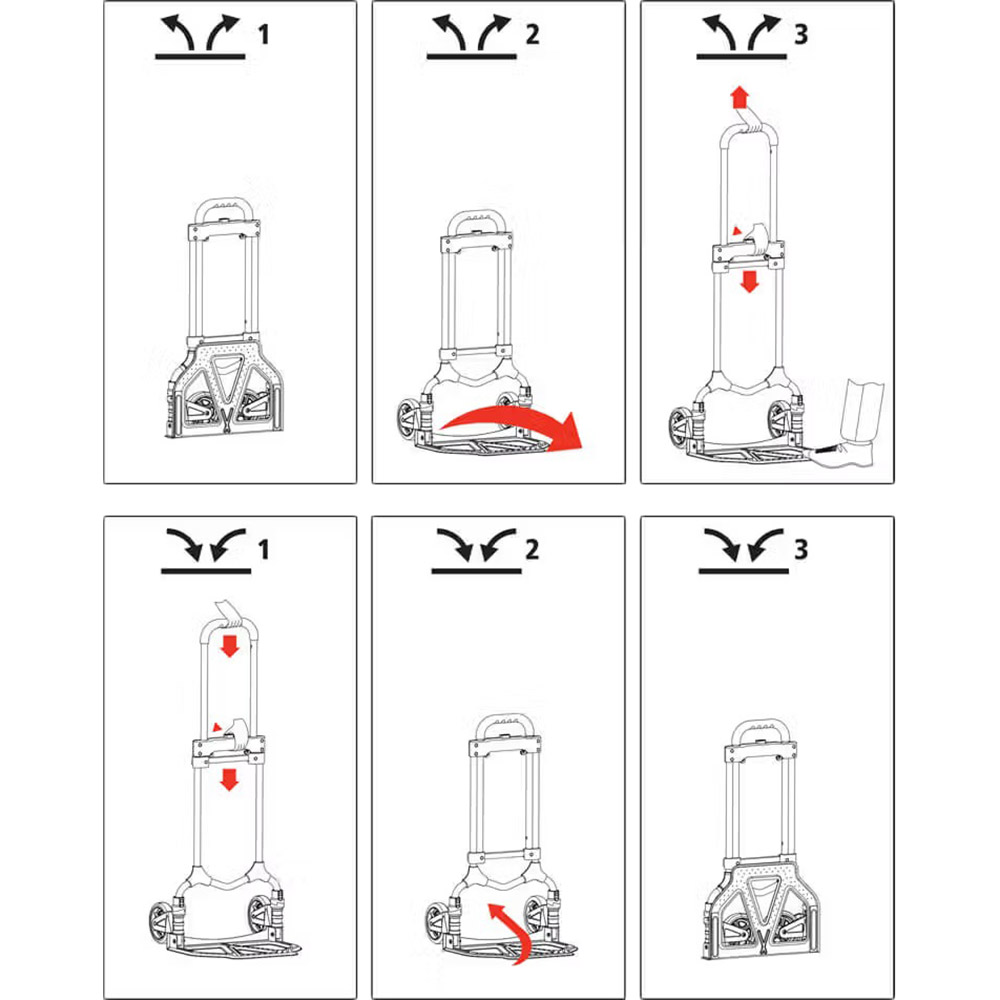 1

2

3

1

2

3