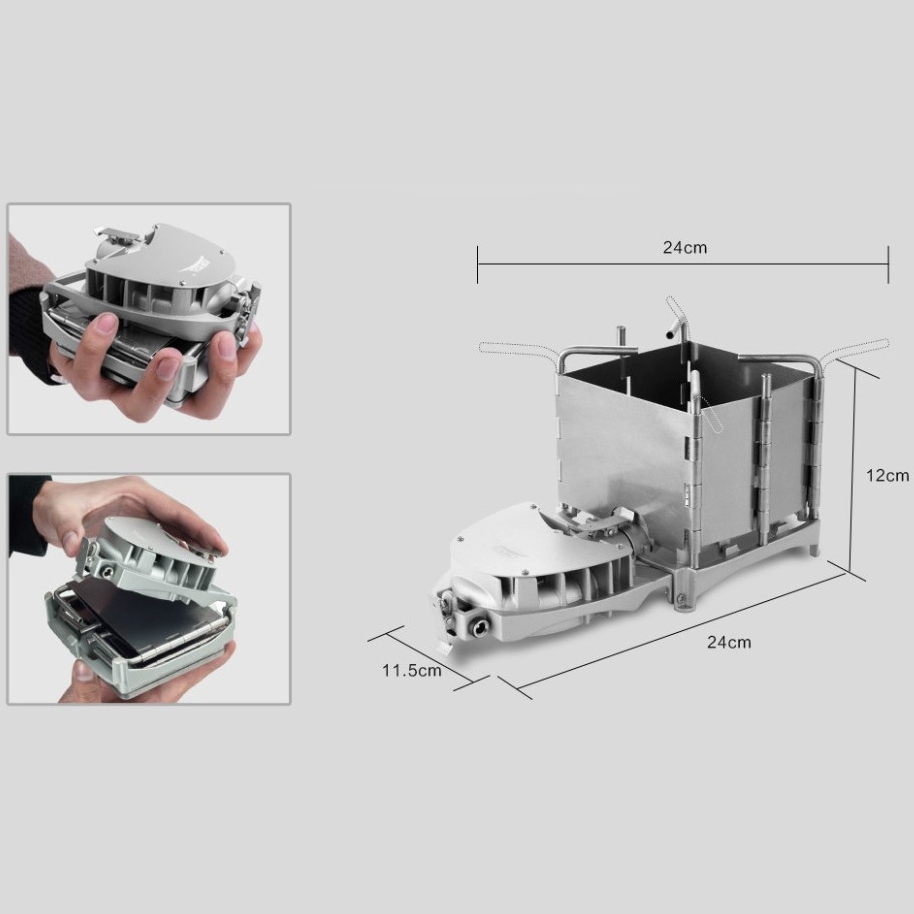 24cm

12cm

24cm

11.5cm