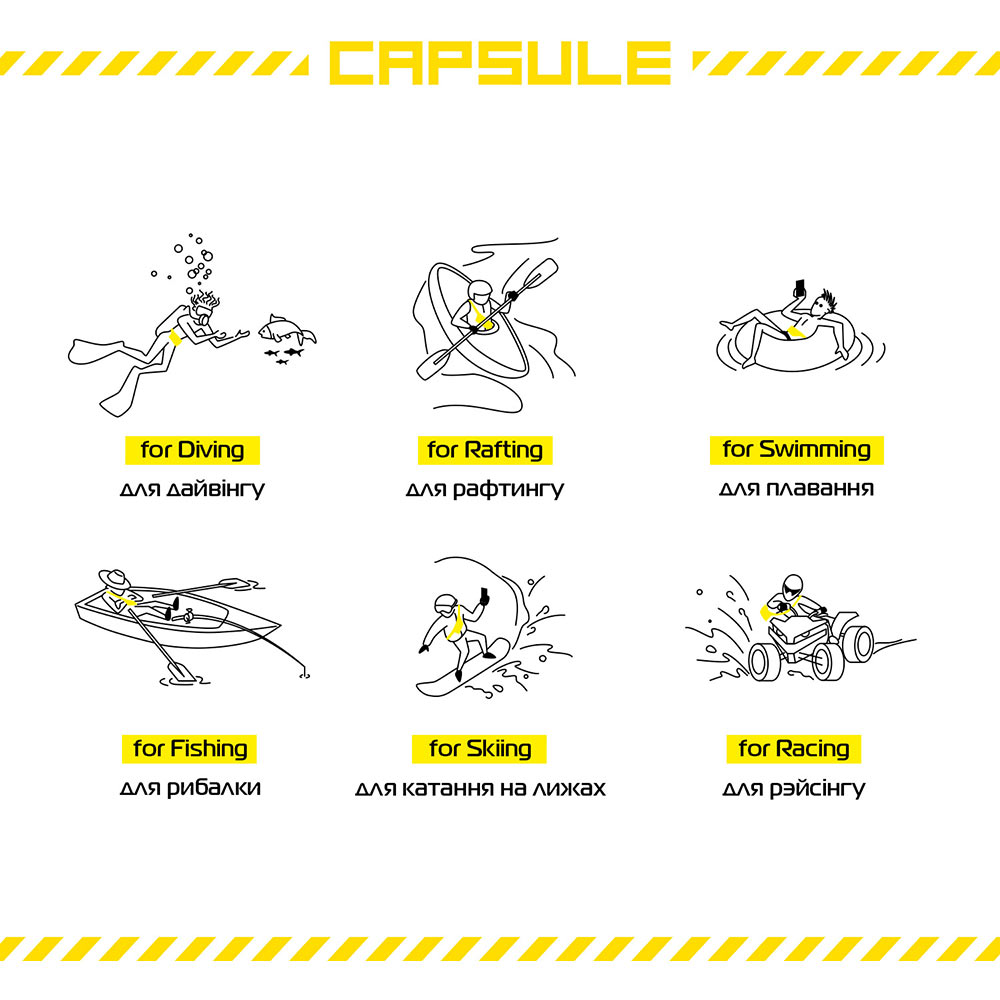 CAPSULE

for Diving
для дайвінгу

for Rafting
для рафтингу

for Swimming
для плавання

for Fishing
для рибалки

for Skiing
для катання на лижах

for Racing
для рэйсінгу