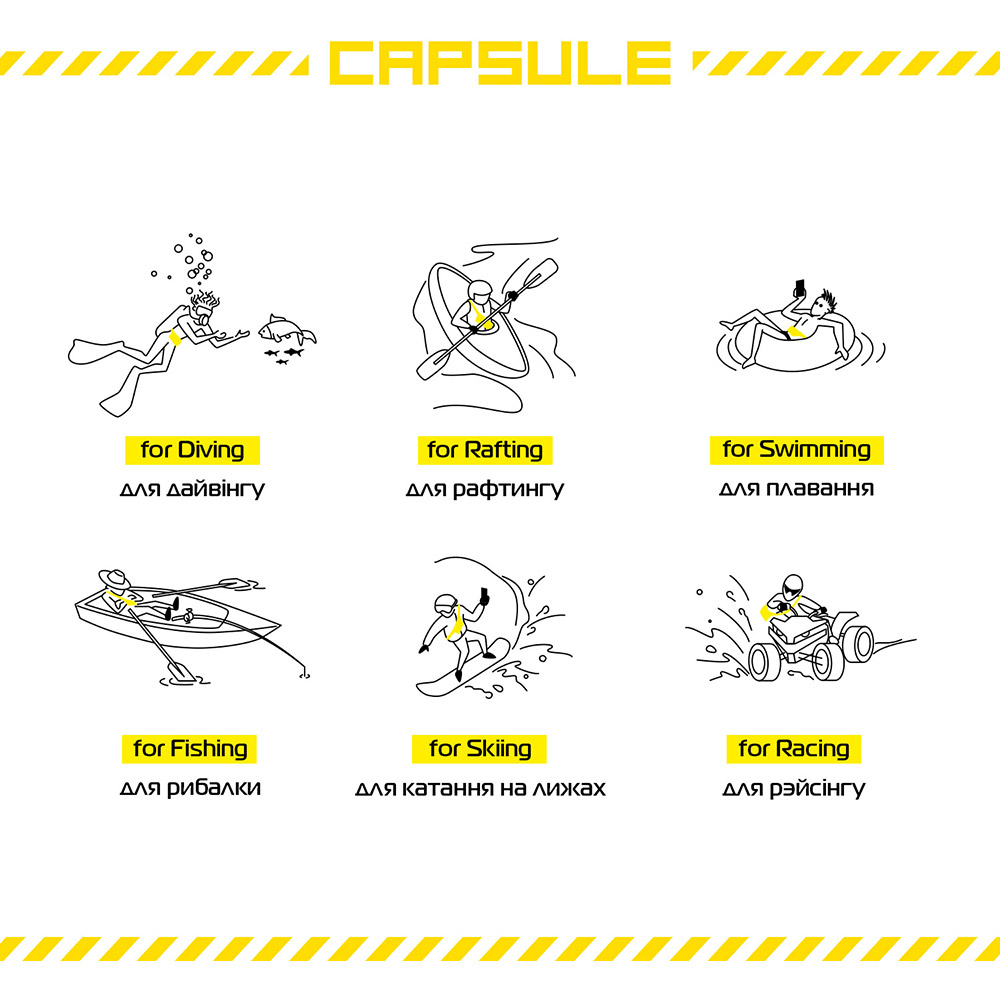 CAPSULE

for Diving
для дайвінгу

for Rafting
для рафтингу

for Swimming
для плавання

for Fishing
для рибалки

for Skiing
для катання на лижах

for Racing
для рэйсінгу