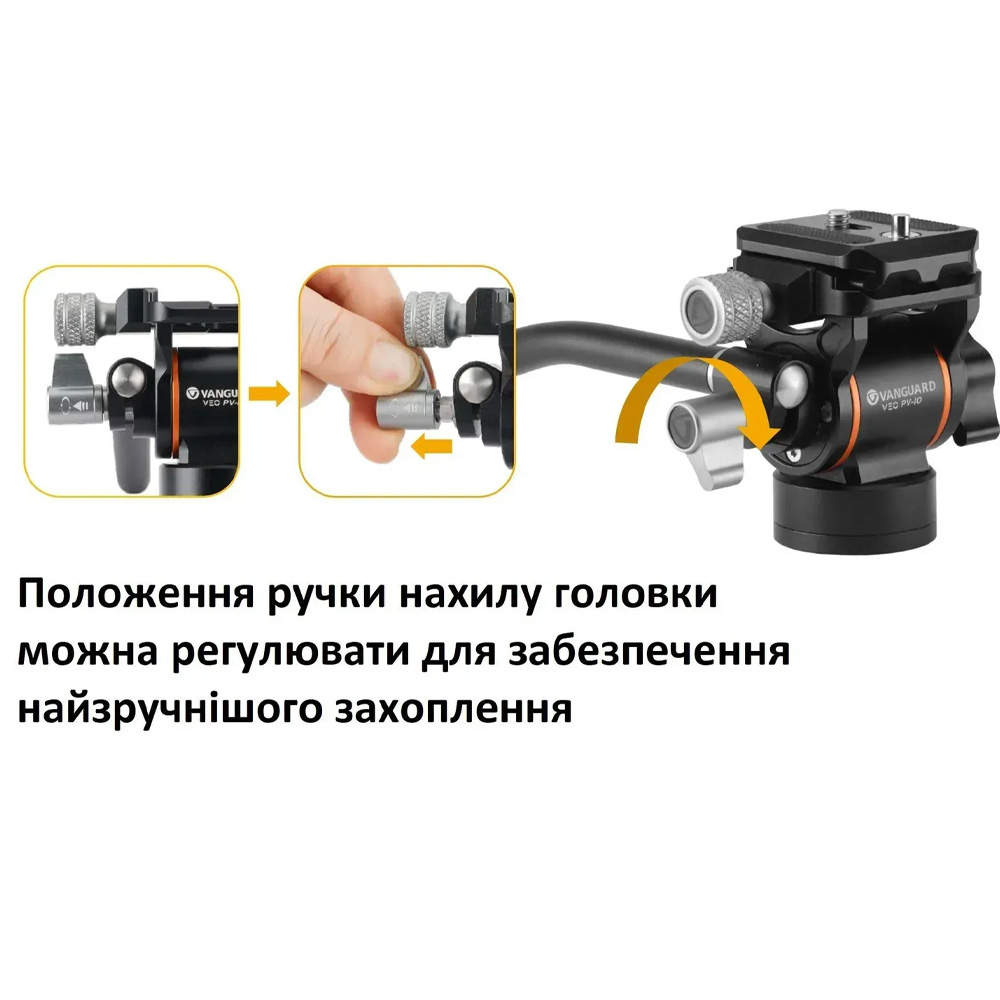 VANGUARD
VEO PV-

VANGUARD
VEO PV-10

Положення ручки нахилу головки можна регулювати для забезпечення найзручнішого захоплення