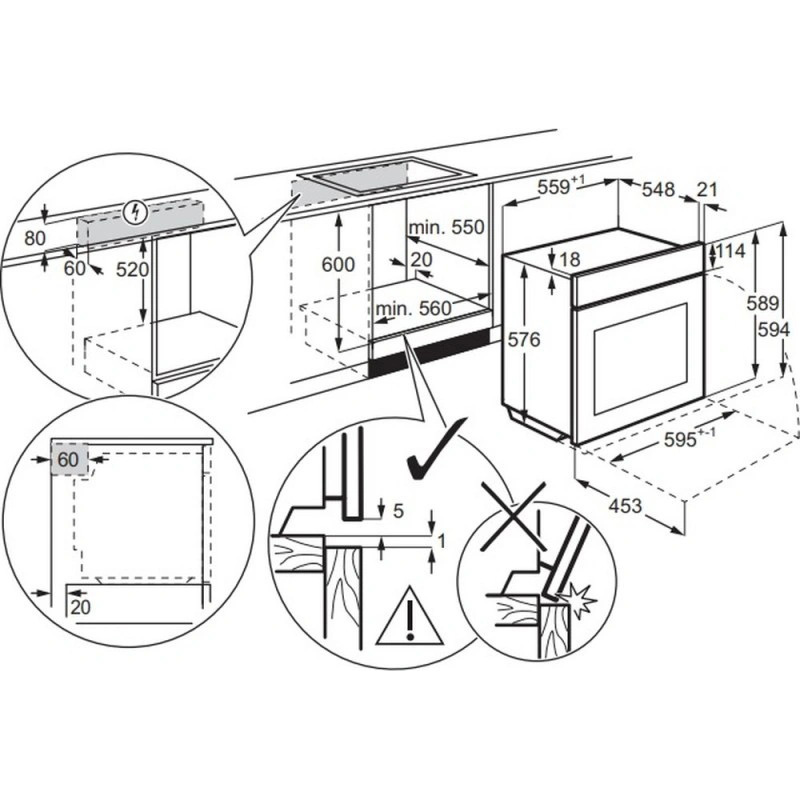 80
60
520
600
min. 550
20
min. 560
$559^{+1}$
548
21
18
114
576
589
594
$595^{+-1}$
453
60
20
5
1