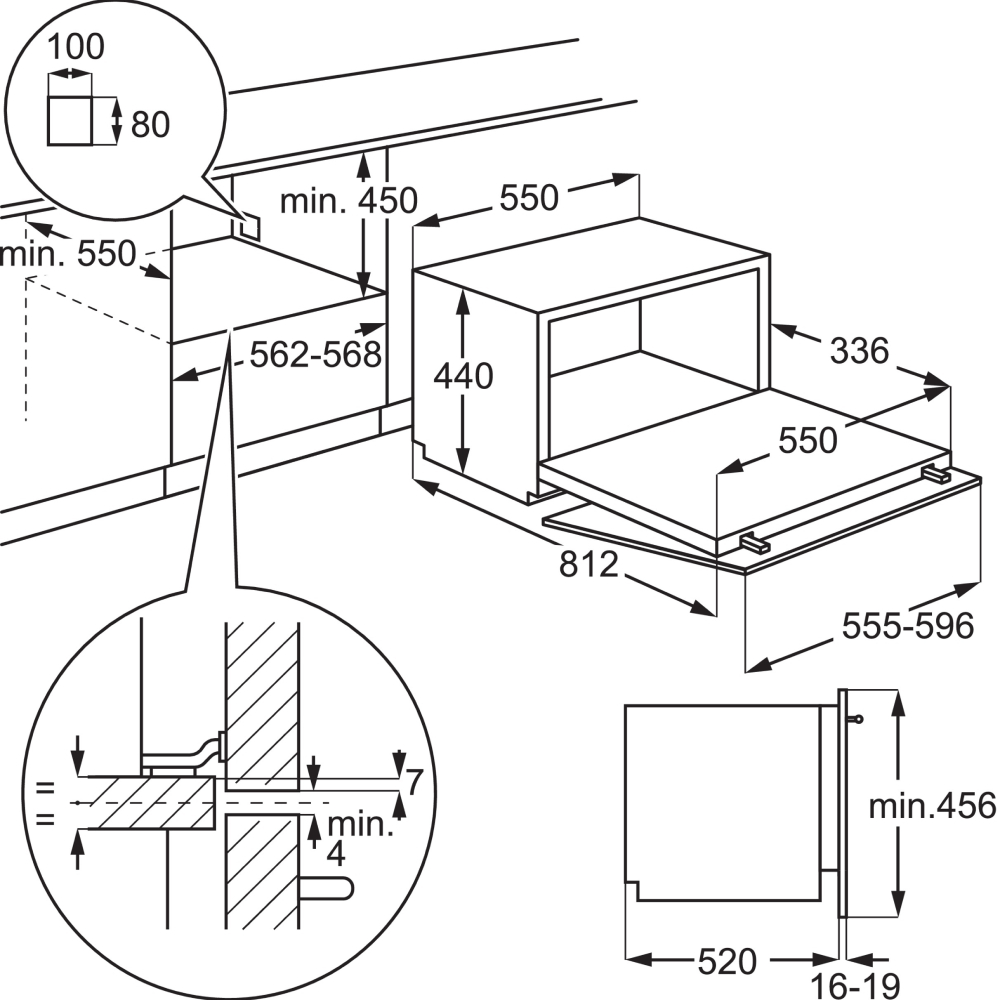 100
80
min. 450
min. 550
562-568
550
440
336
550
812
555-596
=
=
7
min.
4
min.456
520
16-19