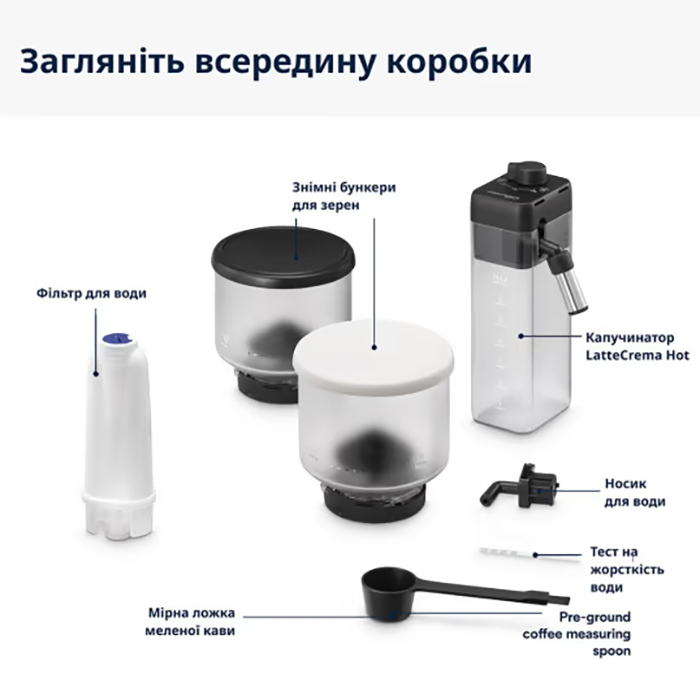 Загляніть всередину коробки

Знімні бункери для зерен

Фільтр для води

Капучинатор LatteCrema Hot

Носик для води

Тест на жорсткість води

Мірна ложка меленої кави

Pre-ground coffee measuring spoon