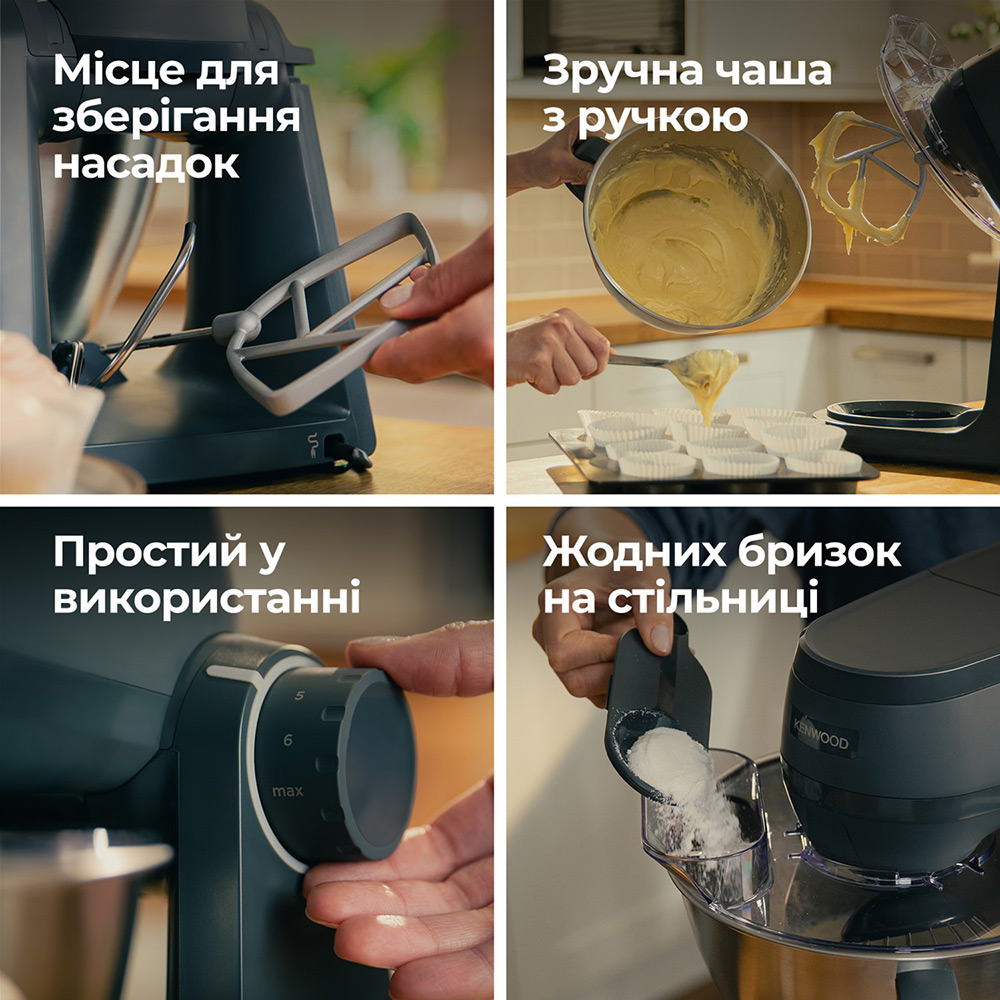 Місце для зберігання насадок

Зручна чаша з ручкою

Простий у використанні

5
6
max

Жодних бризок на стільниці

KENWOOD