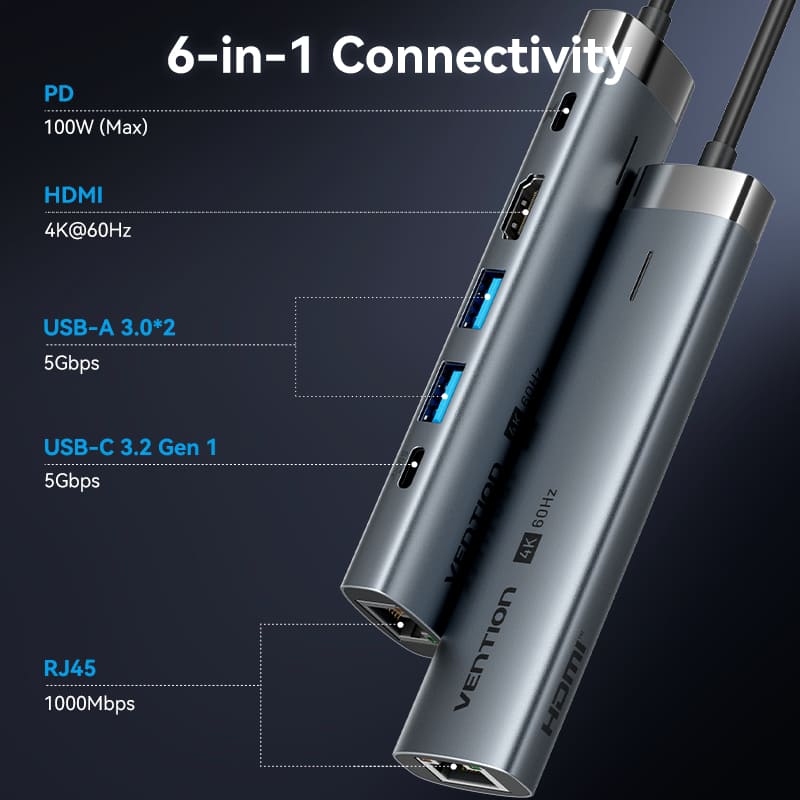 6-in-1 Connectivity

PD
100W (Max)

HDMI
4K@60Hz

USB-A 3.0*2
5Gbps

USB-C 3.2 Gen 1
5Gbps

RJ45
1000Mbps

VENTION 4K 60Hz

VENTION 4K 60Hz HDMI