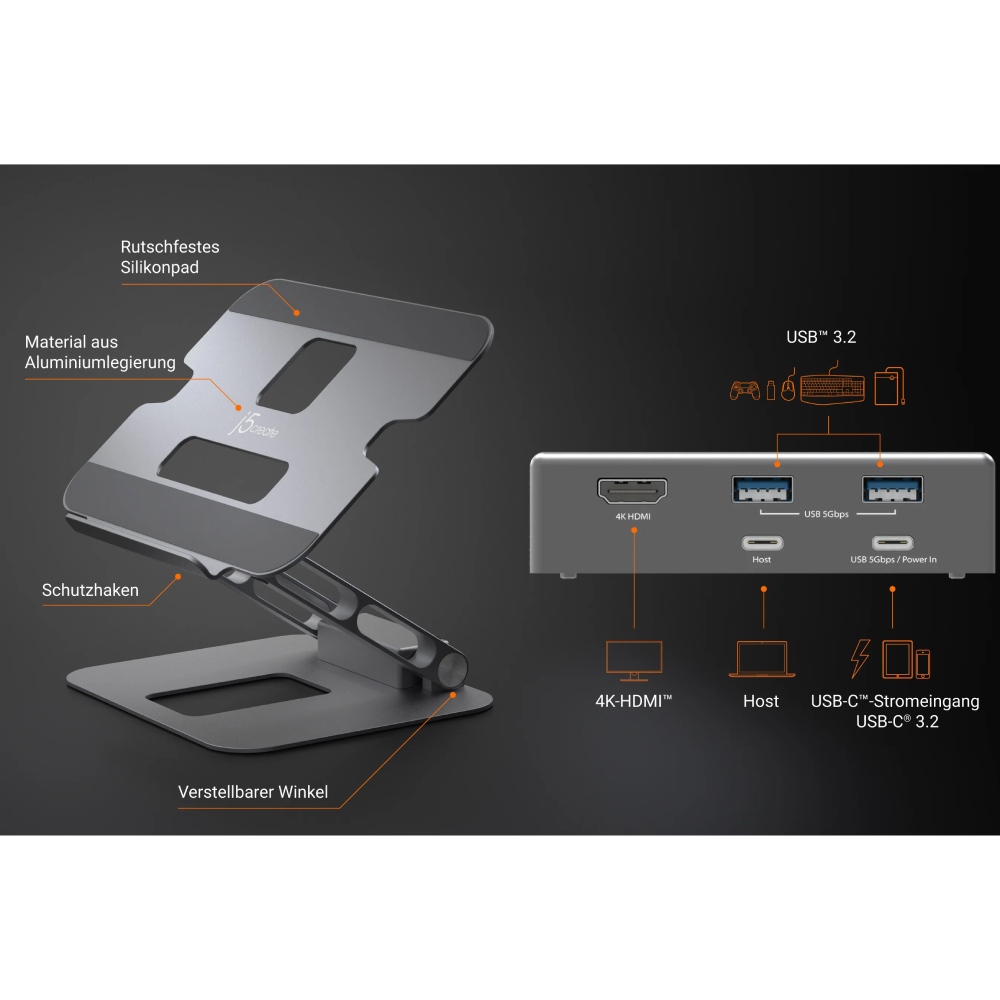 Rutschfestes Silikonpad

Material aus Aluminiumlegierung

j5create

Schutzhaken

Verstellbarer Winkel

USB™ 3.2

4K HDMI

USB 5Gbps

Host

USB 5Gbps / Power In

4K-HDMI™

Host

USB-C™-Stromeingang
USB-C® 3.2