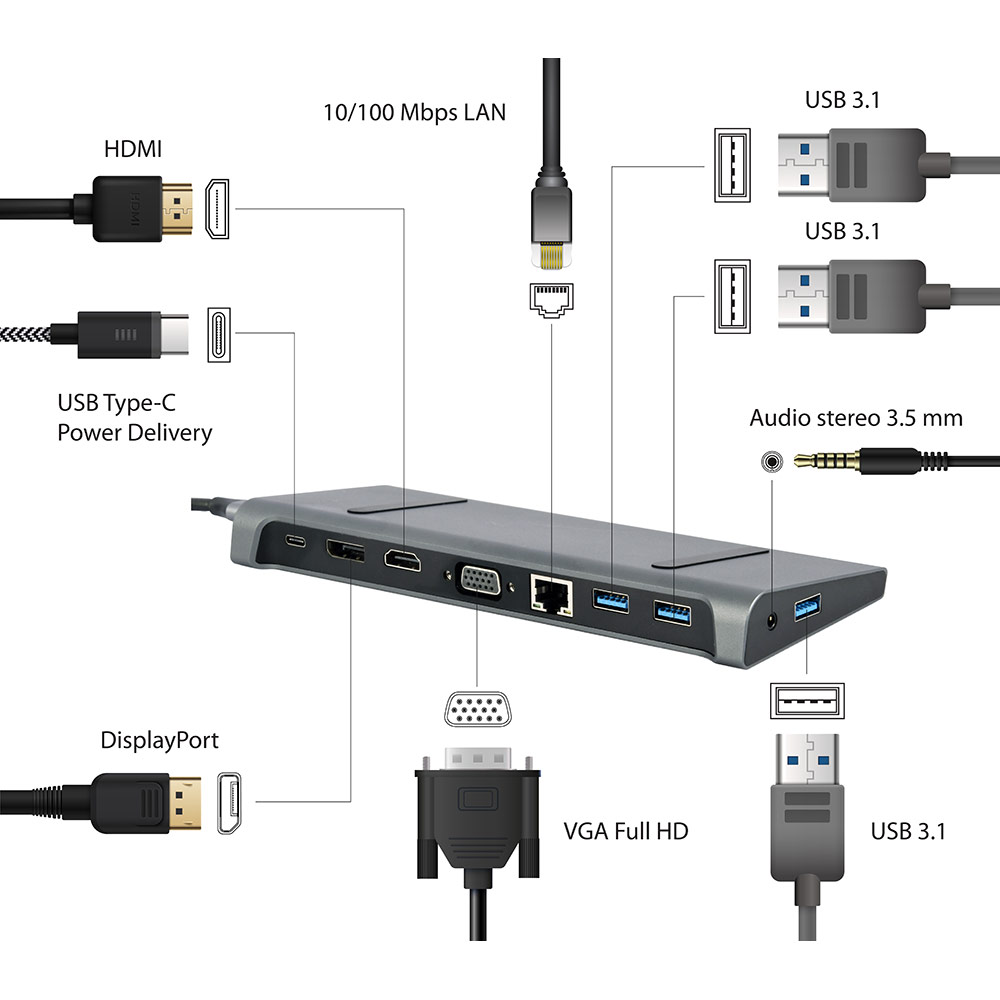 10/100 Mbps LAN

USB 3.1

HDMI

HDMI

USB 3.1

USB Type-C
Power Delivery

Audio stereo 3.5 mm

DisplayPort

VGA Full HD

USB 3.1