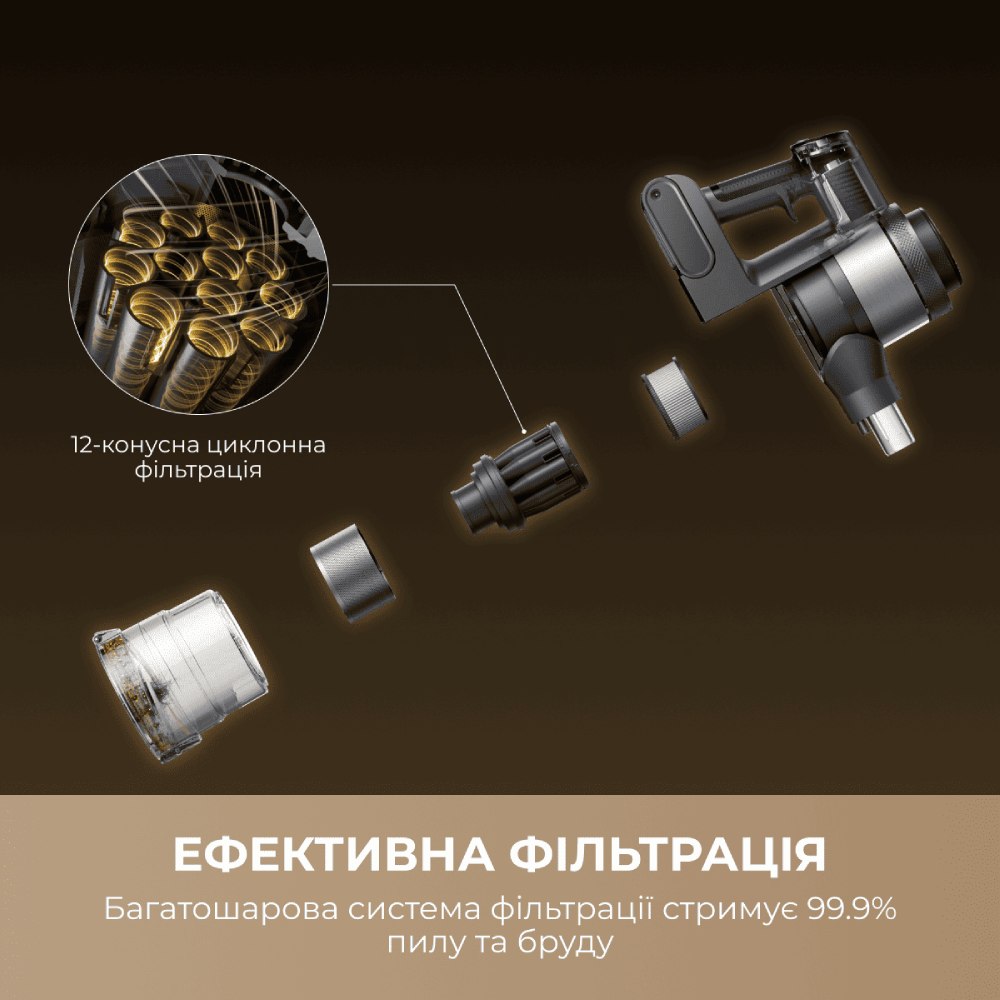 12-конусна циклонна фільтрація

ЕФЕКТИВНА ФІЛЬТРАЦІЯ

Багатошарова система фільтрації стримує 99.9% пилу та бруду