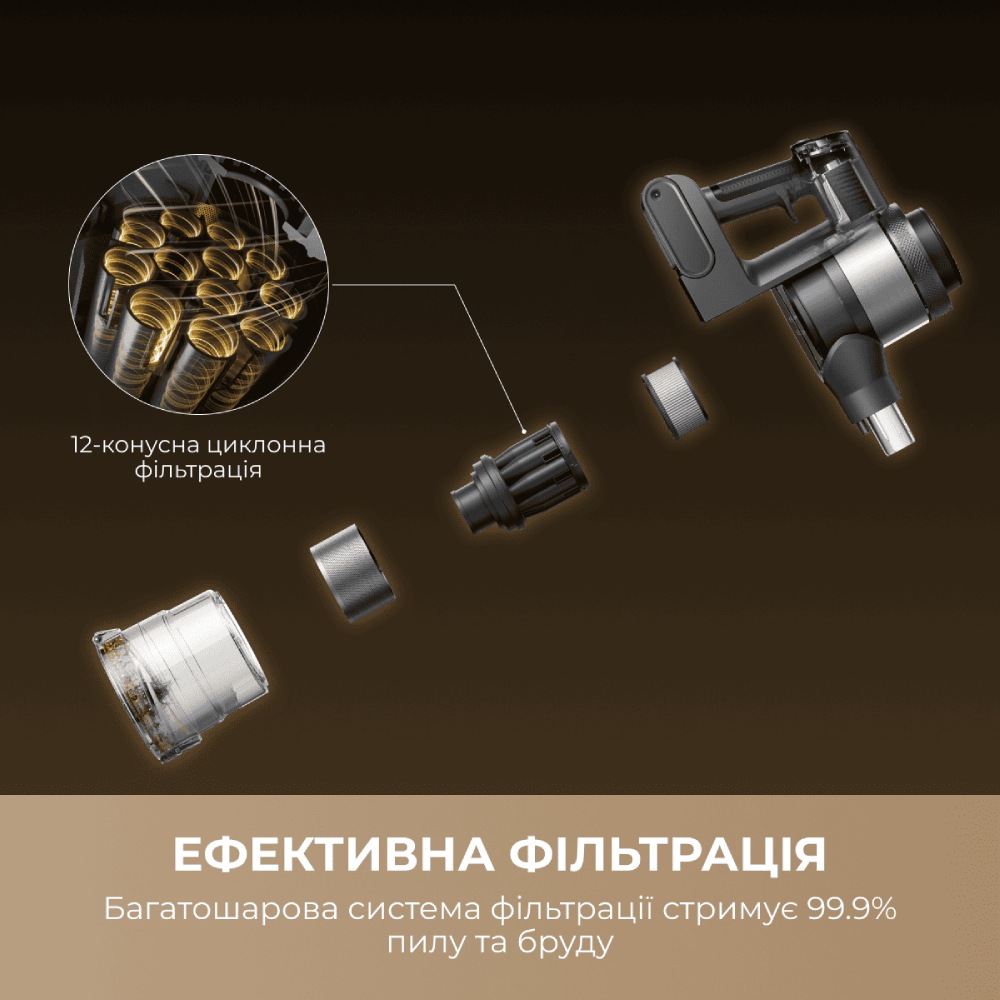 12-конусна циклонна фільтрація

ЕФЕКТИВНА ФІЛЬТРАЦІЯ

Багатошарова система фільтрації стримує 99.9% пилу та бруду