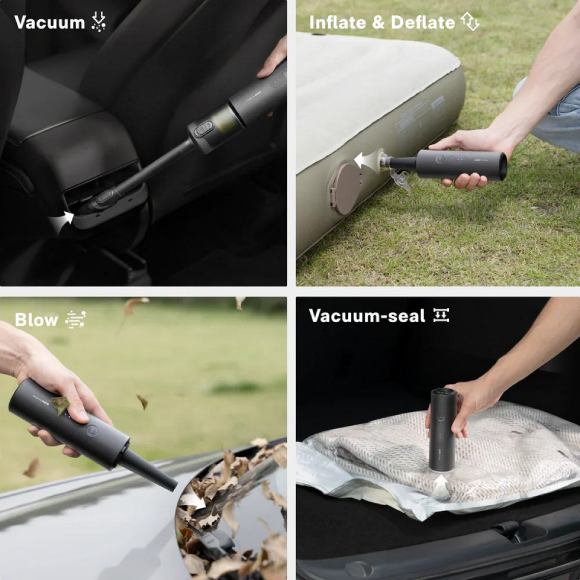 Vacuum

Inflate & Deflate

Blow

Vacuum-seal