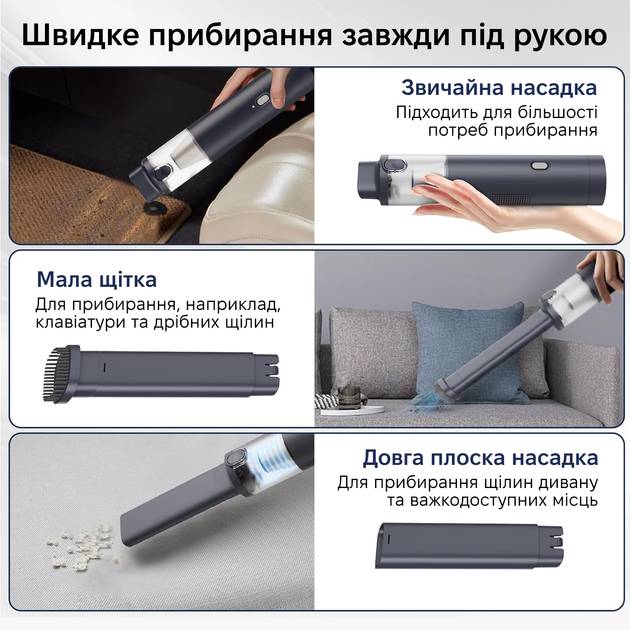 Швидке прибирання завжди під рукою

Звичайна насадка
Підходить для більшості потреб прибирання

Мала щітка
Для прибирання, наприклад, клавіатури та дрібних щілин

Довга плоска насадка
Для прибирання щілин дивану та важкодоступних місць