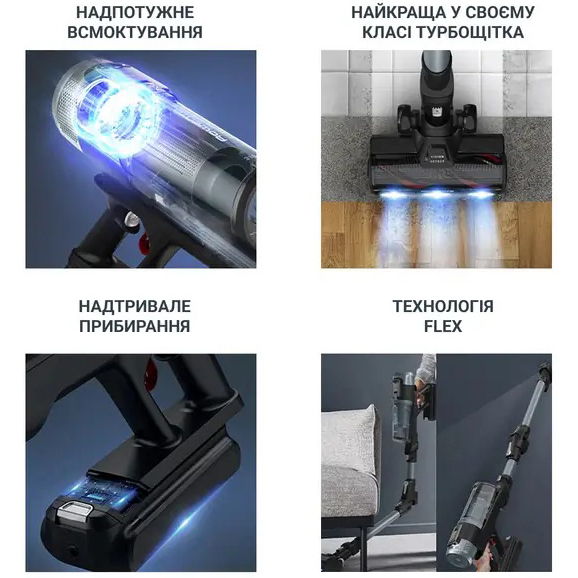 НАДПОТУЖНЕ ВСМОКТУВАННЯ

НАЙКРАЩА У СВОЄМУ КЛАСІ ТУРБОЩІТКА

НАДТРИВАЛЕ ПРИБИРАННЯ

ТЕХНОЛОГІЯ FLEX