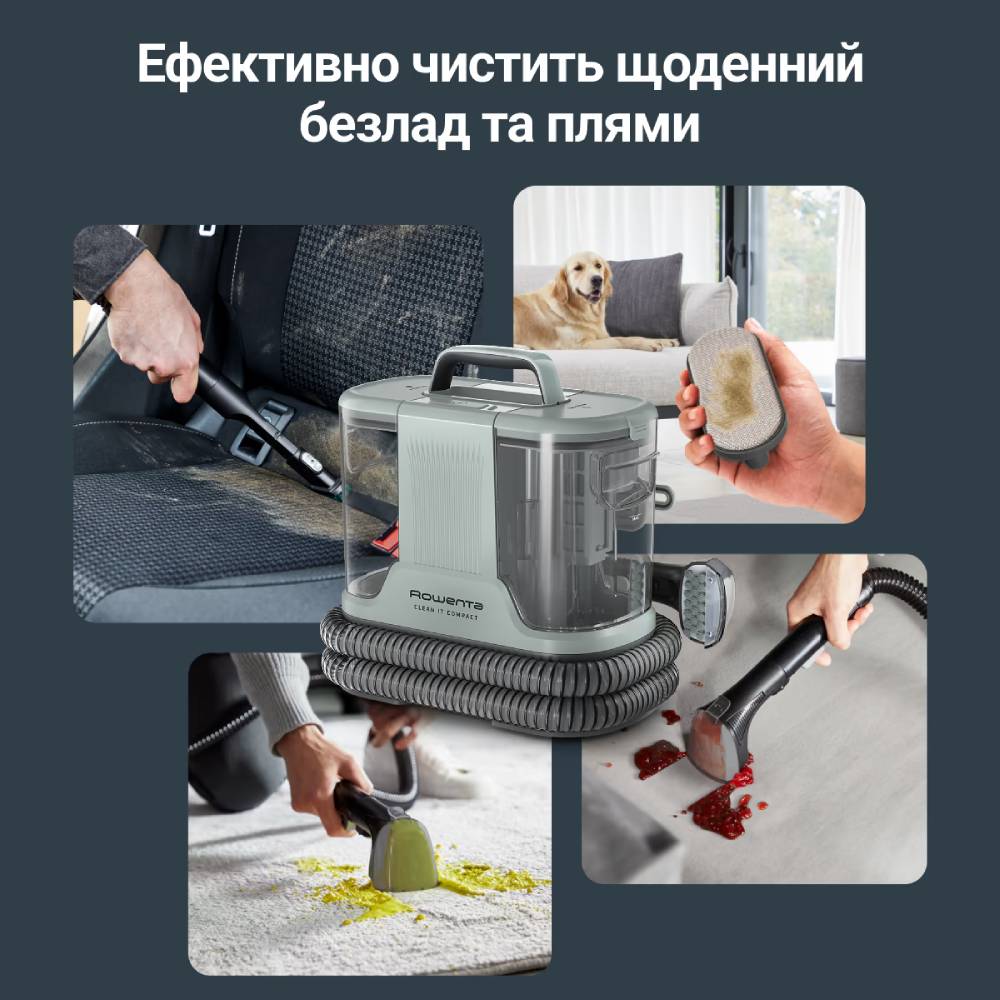 Ефективно чистить щоденний безлад та плями

Rowenta
CLEAN IT COMPACT