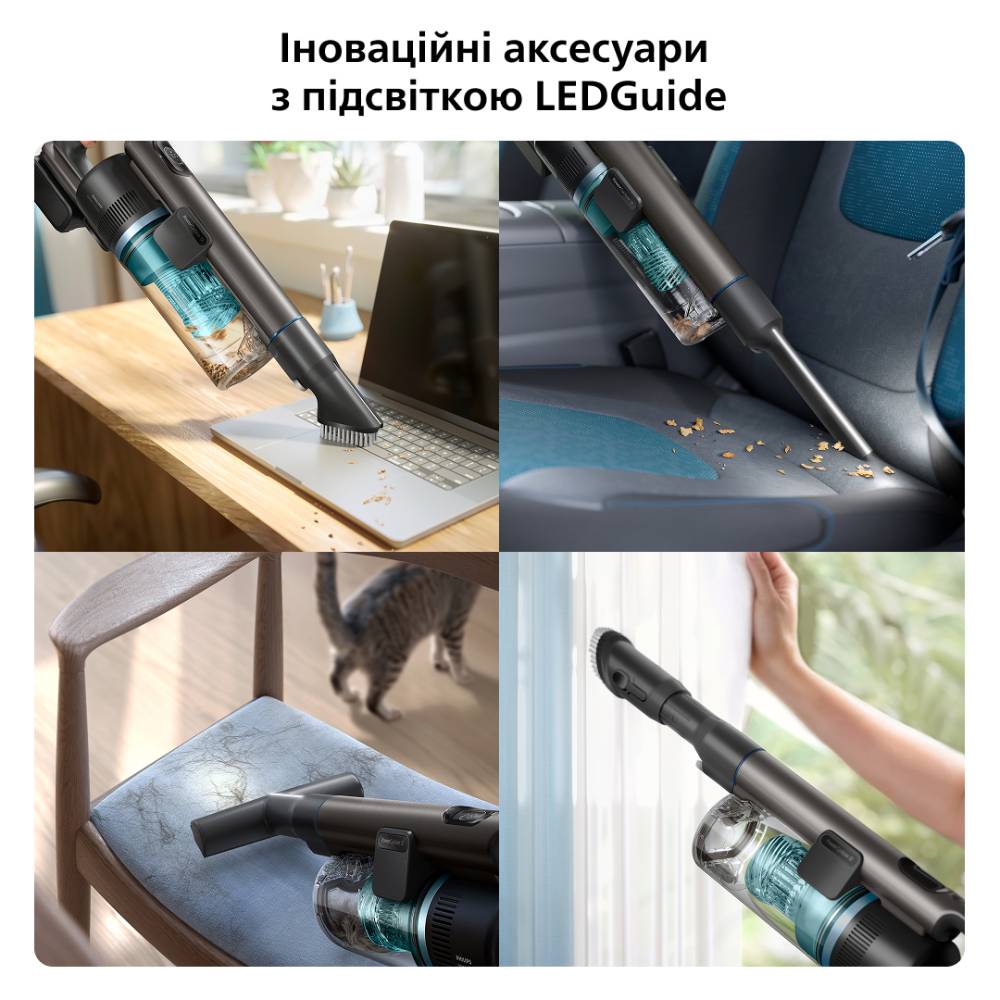 Іноваційні аксесуари з підсвіткою LEDGuide