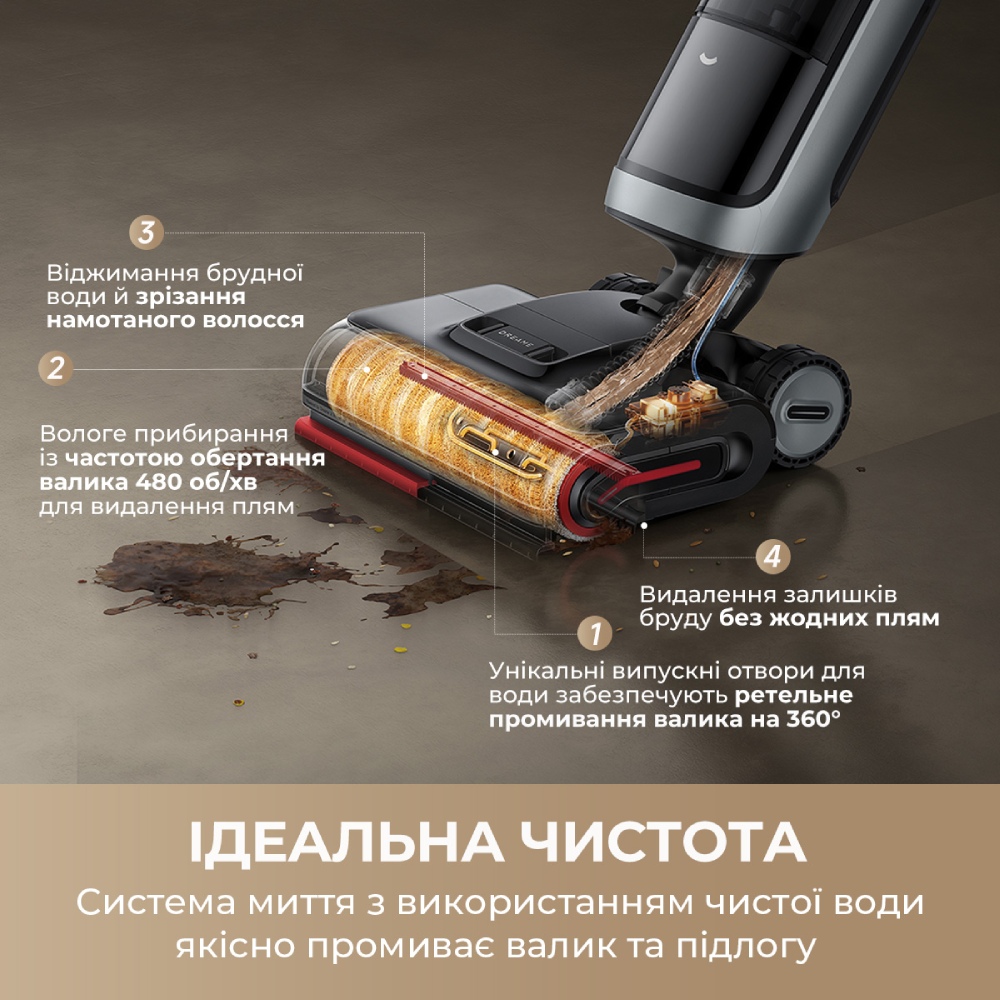 3

Віджимання брудної води й зрізання намотаного волосся

2

Вологе прибирання із частотою обертання валика 480 об/хв для видалення плям

DREAME

4

Видалення залишків бруду без жодних плям

1

Унікальні випускні отвори для води забезпечують ретельне промивання валика на 360°

ІДЕАЛЬНА ЧИСТОТА

Система миття з використанням чистої води якісно промиває валик та підлогу