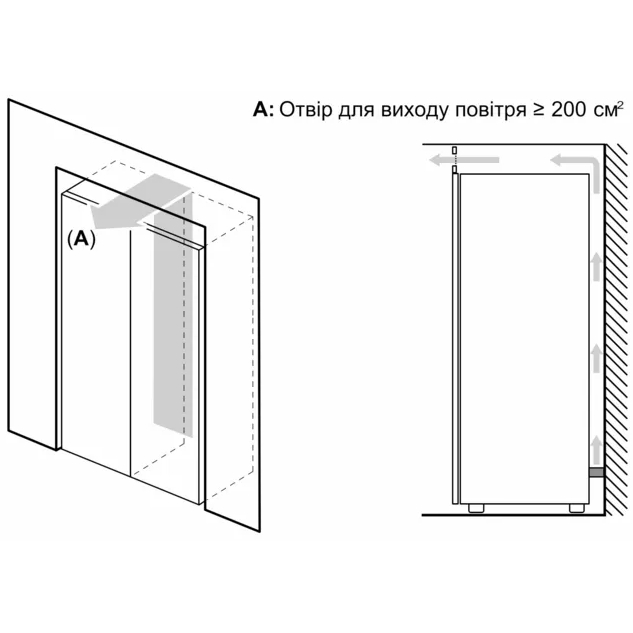 A: Отвір для виходу повітря ≥ 200 см$^2$

(A)