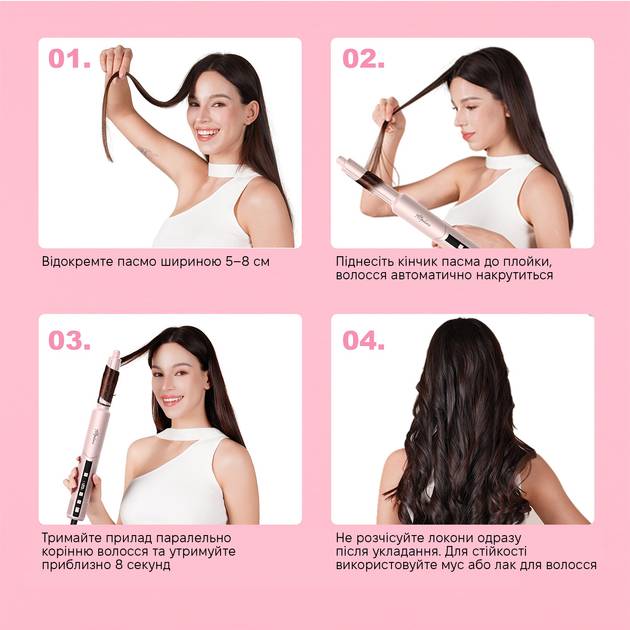 01.

Відокремте пасмо шириною 5–8 см

02.

Піднесіть кінчик пасма до плойки, волосся автоматично накрутиться

03.

Тримайте прилад паралельно корінню волосся та утримуйте приблизно 8 секунд

04.

Не розчісуйте локони одразу після укладання. Для стійкості використовуйте мус або лак для волосся