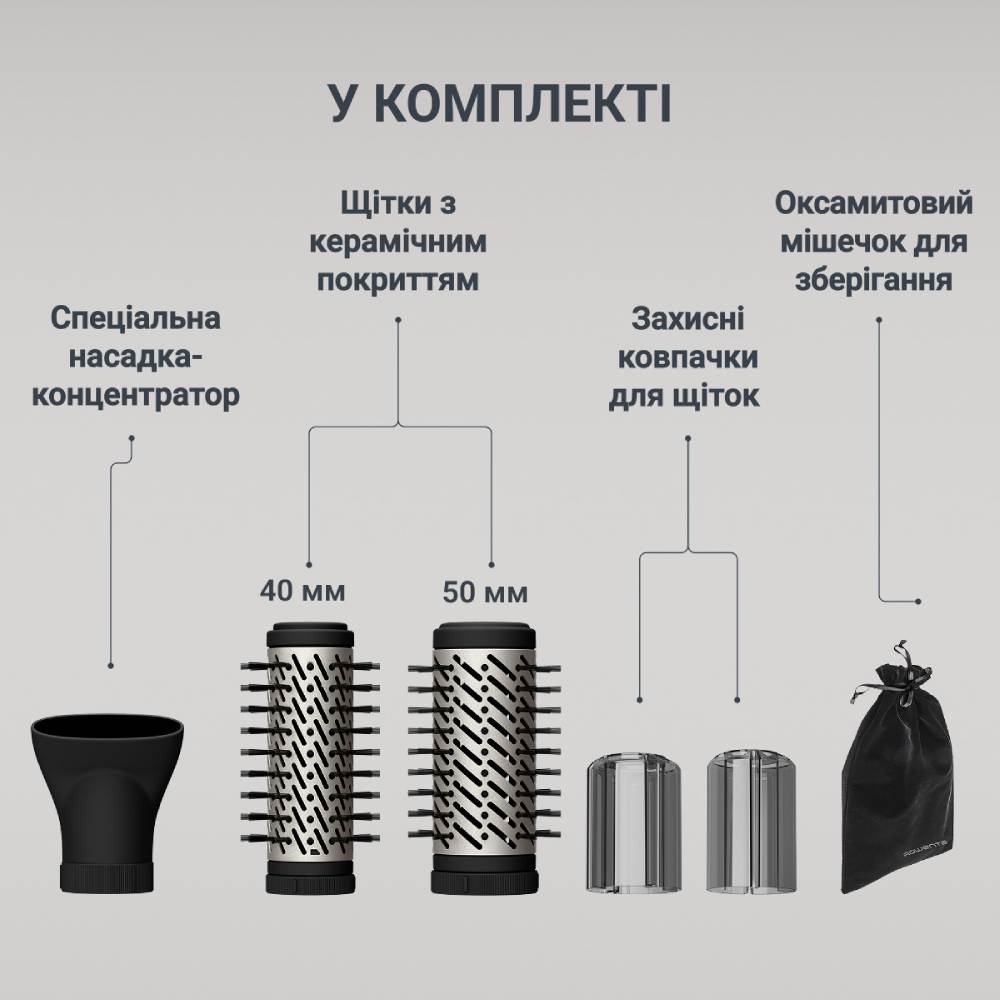 У КОМПЛЕКТІ

Спеціальна насадка-концентратор

Щітки з керамічним покриттям

40 мм

50 мм

Захисні ковпачки для щіток

Оксамитовий мішечок для зберігання

ROWENTA