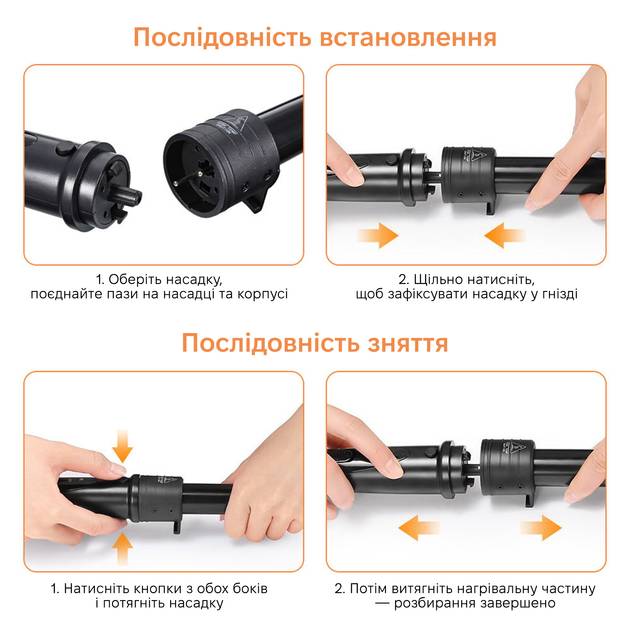 Послідовність встановлення

1. Оберіть насадку, поєднайте пази на насадці та корпусі

2. Щільно натисніть, щоб зафіксувати насадку у гнізді

Послідовність зняття

1. Натисніть кнопки з обох боків і потягніть насадку

2. Потім витягніть нагрівальну частину — розбирання завершено