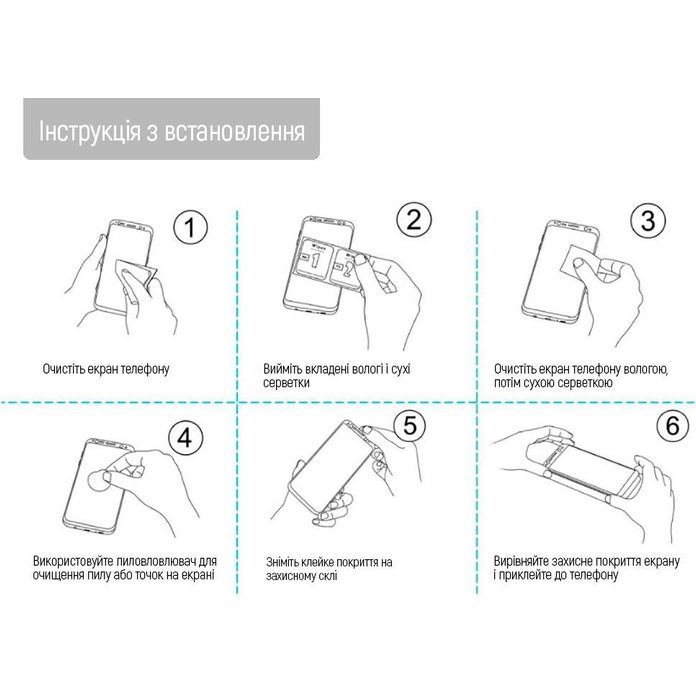 Інструкція з встановлення

1

Очистіть екран телефону

2

1

2

Вийміть вкладені вологі і сухі серветки

3

Очистіть екран телефону вологою, потім сухою серветкою

4

Використовуйте пиловловлювач для очищення пилу або точок на екрані

5

Зніміть клейке покриття на захисному склі

6

Вирівняйте захисне покриття екрану і приклейте до телефону