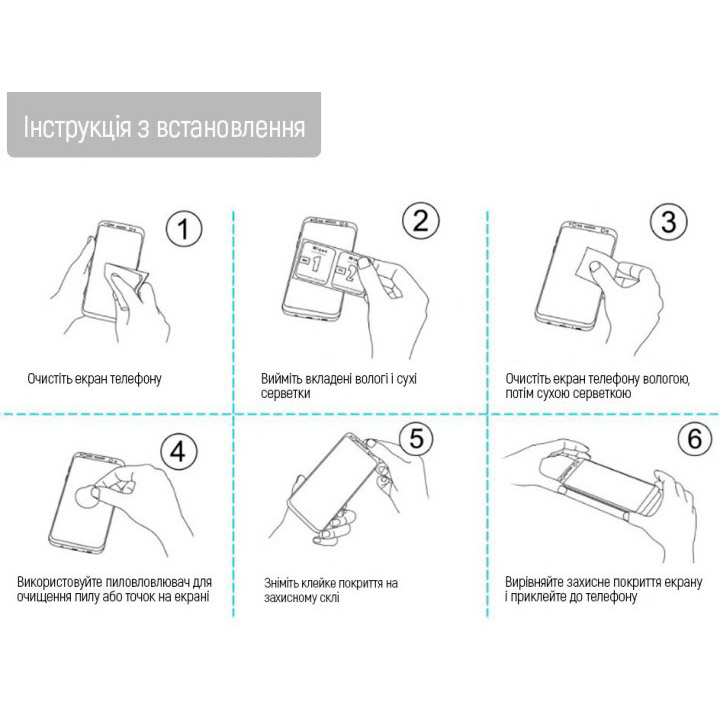 Інструкція з встановлення

1

Очистіть екран телефону

2

Wipes
1
2

Вийміть вкладені вологі і сухі серветки

3

Очистіть екран телефону вологою, потім сухою серветкою

4

Використовуйте пиловловлювач для очищення пилу або точок на екрані

5

Зніміть клейке покриття на захисному склі

6

Вирівняйте захисне покриття екрану і приклейте до телефону