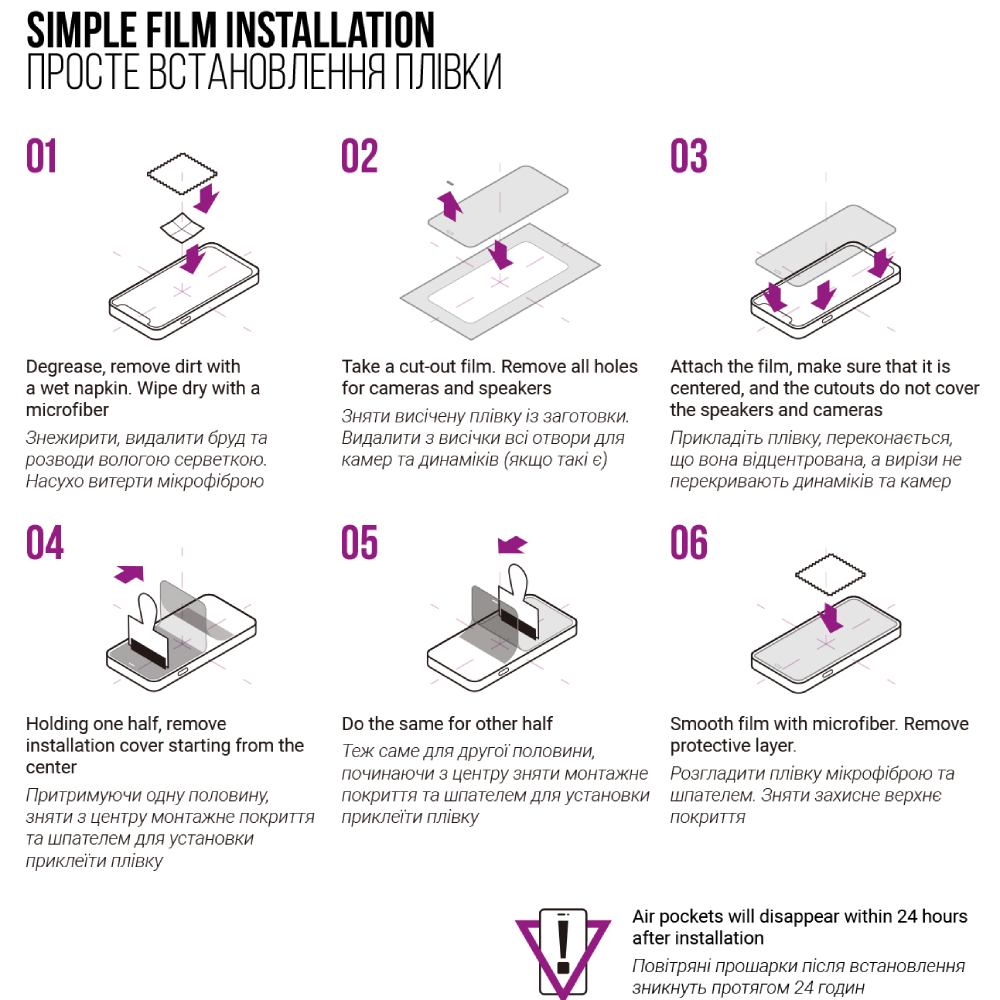 SIMPLE FILM INSTALLATION
ПРОСТЕ ВСТАНОВЛЕННЯ ПЛІВКИ

01

Degrease, remove dirt with a wet napkin. Wipe dry with a microfiber

Знежирити, видалити бруд та розводи вологою серветкою. Насухо витерти мікрофіброю

02

Take a cut-out film. Remove all holes for cameras and speakers

Зняти висічену плівку із заготовки. Видалити з висічки всі отвори для камер та динаміків (якщо такі є)

03

Attach the film, make sure that it is centered, and the cutouts do not cover the speakers and cameras

Прикладіть плівку, переконається, що вона відцентрована, а вирізи не перекривають динаміків та камер

04

Holding one half, remove installation cover starting from the center

Притримуючи одну половину, зняти з центру монтажне покриття та шпателем для установки приклеїти плівку

05

Do the same for other half

Теж саме для другої половини, починаючи з центру зняти монтажне покриття та шпателем для установки приклеїти плівку

06

Smooth film with microfiber. Remove protective layer.

Розгладити плівку мікрофіброю та шпателем. Зняти захисне верхнє покриття

Air pockets will disappear within 24 hours after installation

Повітряні прошарки після встановлення зникнуть протягом 24 годин