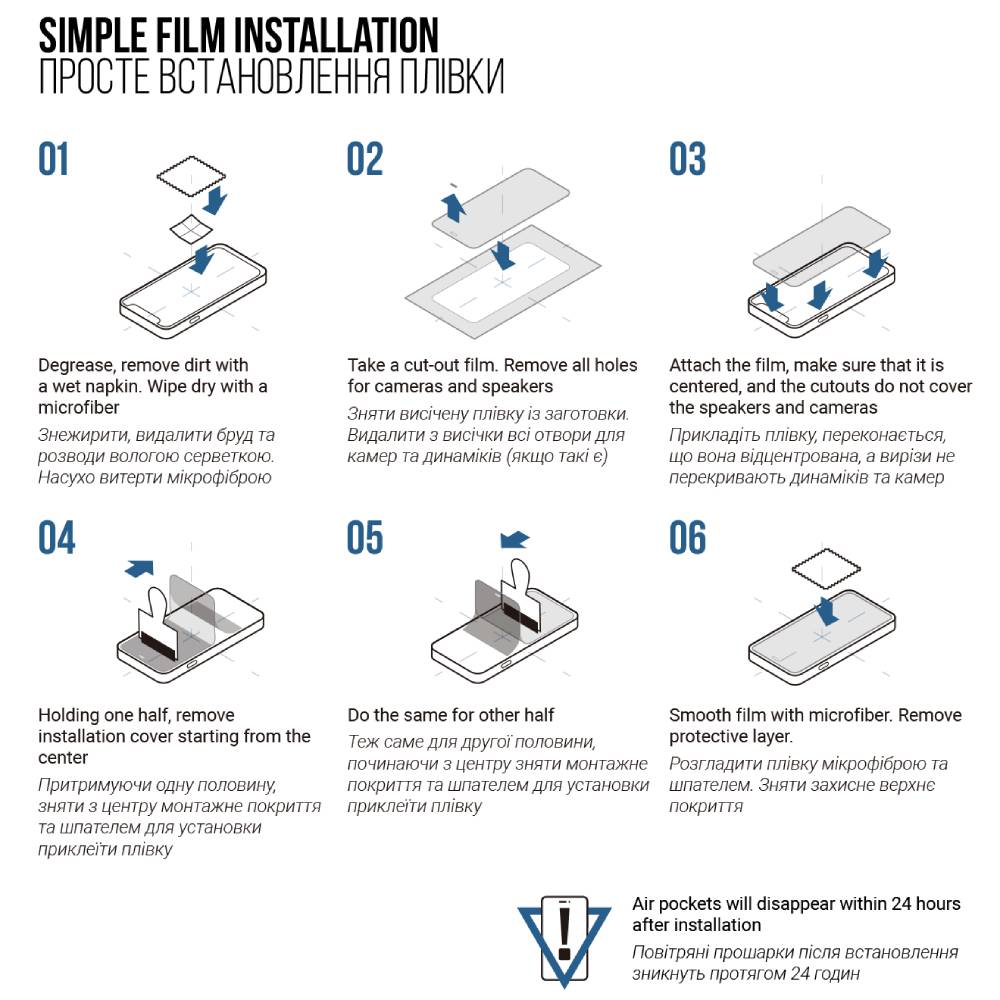 SIMPLE FILM INSTALLATION
ПРОСТЕ ВСТАНОВЛЕННЯ ПЛІВКИ

01

Degrease, remove dirt with a wet napkin. Wipe dry with a microfiber

Знежирити, видалити бруд та розводи вологою серветкою. Насухо витерти мікрофіброю

02

Take a cut-out film. Remove all holes for cameras and speakers

Зняти висічену плівку із заготовки. Видалити з висічки всі отвори для камер та динаміків (якщо такі є)

03

Attach the film, make sure that it is centered, and the cutouts do not cover the speakers and cameras

Прикладіть плівку, переконається, що вона відцентрована, а вирізи не перекривають динаміків та камер

04

Holding one half, remove installation cover starting from the center

Притримуючи одну половину, зняти з центру монтажне покриття та шпателем для установки приклеїти плівку

05

Do the same for other half

Теж саме для другої половини, починаючи з центру зняти монтажне покриття та шпателем для установки приклеїти плівку

06

Smooth film with microfiber. Remove protective layer.

Розгладити плівку мікрофіброю та шпателем. Зняти захисне верхнє покриття

Air pockets will disappear within 24 hours after installation

Повітряні прошарки після встановлення зникнуть протягом 24 годин