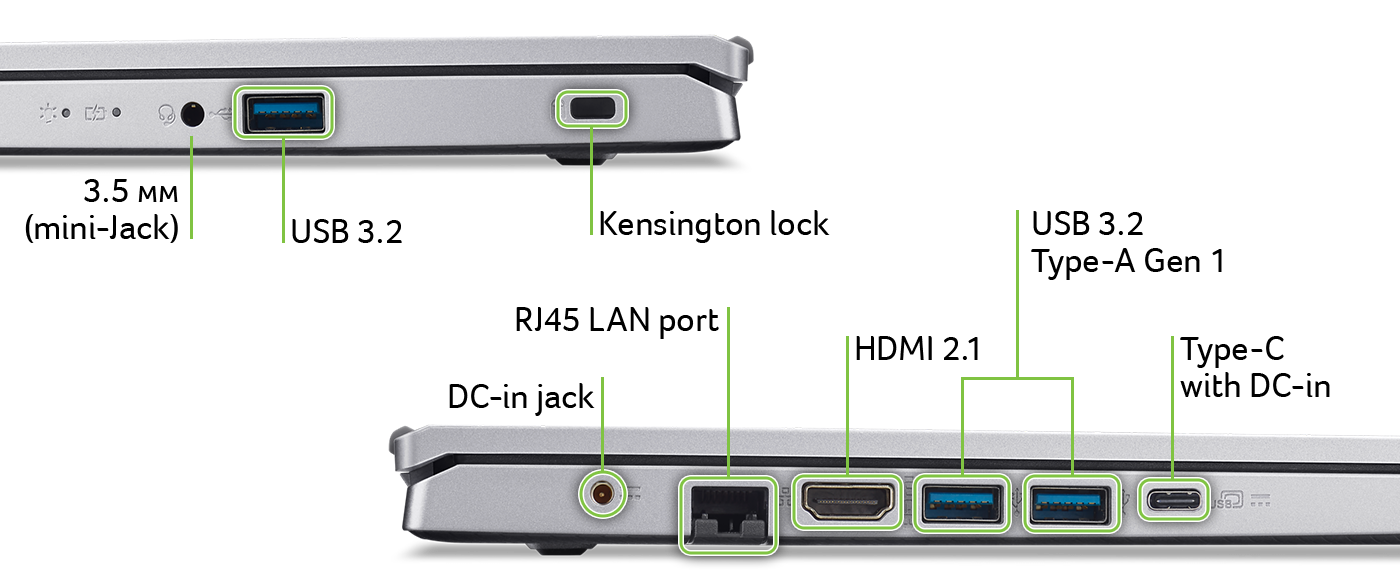 3.5 мм
(mini-Jack)

USB 3.2

Kensington lock

USB 3.2
Type-A Gen 1

RJ45 LAN port

HDMI 2.1

Type-C
with DC-in

DC-in jack